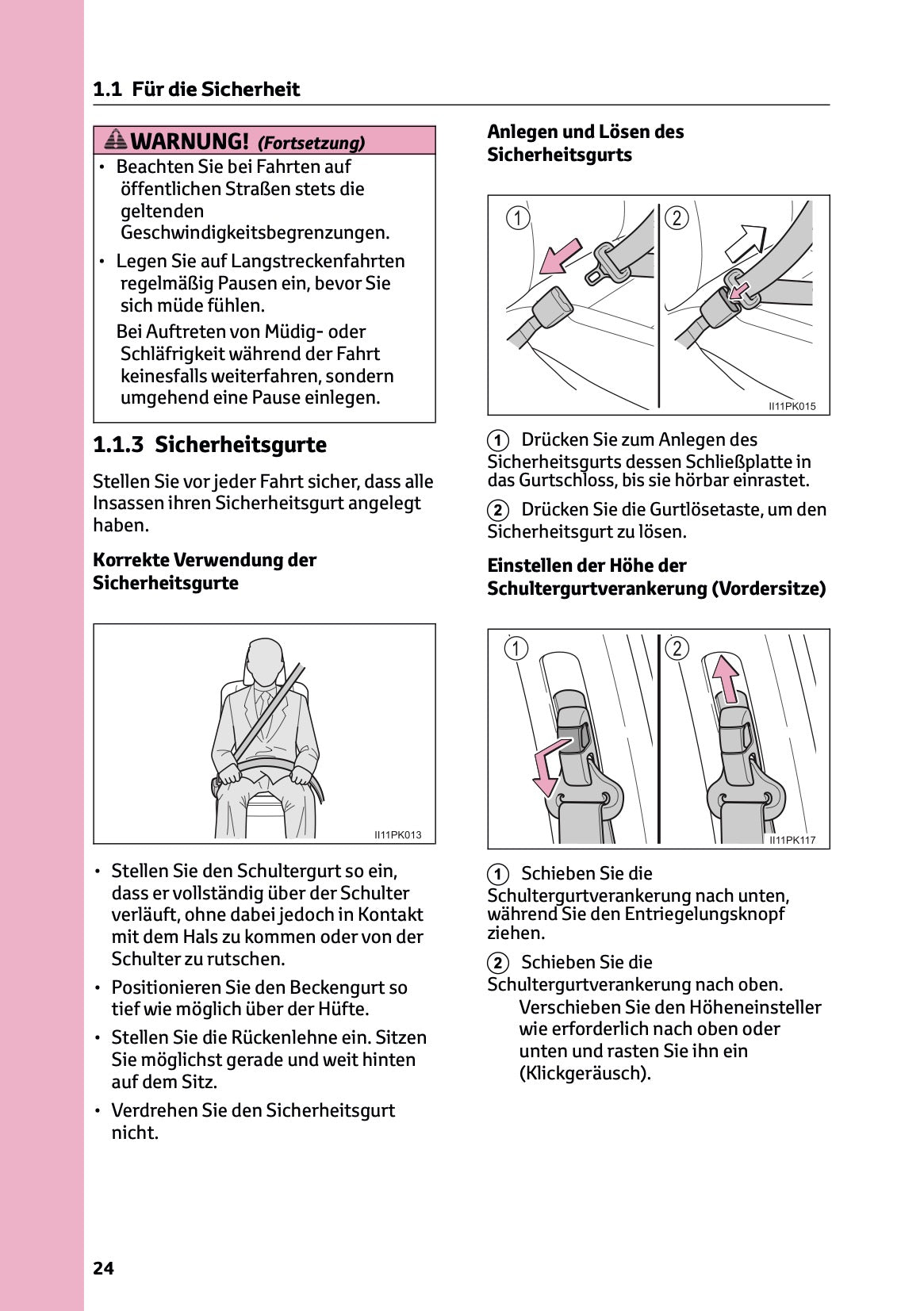 1.1 Für die Sicherheit

WARNUNG! (Fortsetzung)

• Beachten Sie bei Fahrten auf öffentlichen Straßen stets die geltenden Geschwindigkeitsbegrenzungen.

• Legen Sie auf Langstreckenfahrten regelmäßig Pausen ein, bevor Sie sich müde fühlen.
Bei Auftreten von Müdig- oder Schläfrigkeit während der Fahrt keinesfalls weiterfahren, sondern umgehend eine Pause einlegen.

1.1.3 Sicherheitsgurte

Stellen Sie vor jeder Fahrt sicher, dass alle Insassen ihren Sicherheitsgurt angelegt haben.

Korrekte Verwendung der Sicherheitsgurte

II11PK013

• Stellen Sie den Schultergurt so ein, dass er vollständig über der Schulter verläuft, ohne dabei jedoch in Kontakt mit dem Hals zu kommen oder von der Schulter zu rutschen.

• Positionieren Sie den Beckengurt so tief wie möglich über der Hüfte.

• Stellen Sie die Rückenlehne ein. Sitzen Sie möglichst gerade und weit hinten auf dem Sitz.

• Verdrehen Sie den Sicherheitsgurt nicht.

Anlegen und Lösen des Sicherheitsgurts

1 2

II11PK015

1 Drücken Sie zum Anlegen des Sicherheitsgurts dessen Schließplatte in das Gurtschloss, bis sie hörbar einrastet.

2 Drücken Sie die Gurtlösetaste, um den Sicherheitsgurt zu lösen.

Einstellen der Höhe der Schultergurtverankerung (Vordersitze)

1 2

II11PK117

1 Schieben Sie die Schultergurtverankerung nach unten, während Sie den Entriegelungsknopf ziehen.

2 Schieben Sie die Schultergurtverankerung nach oben.
Verschieben Sie den Höheneinsteller wie erforderlich nach oben oder unten und rasten Sie ihn ein (Klickgeräusch).

24