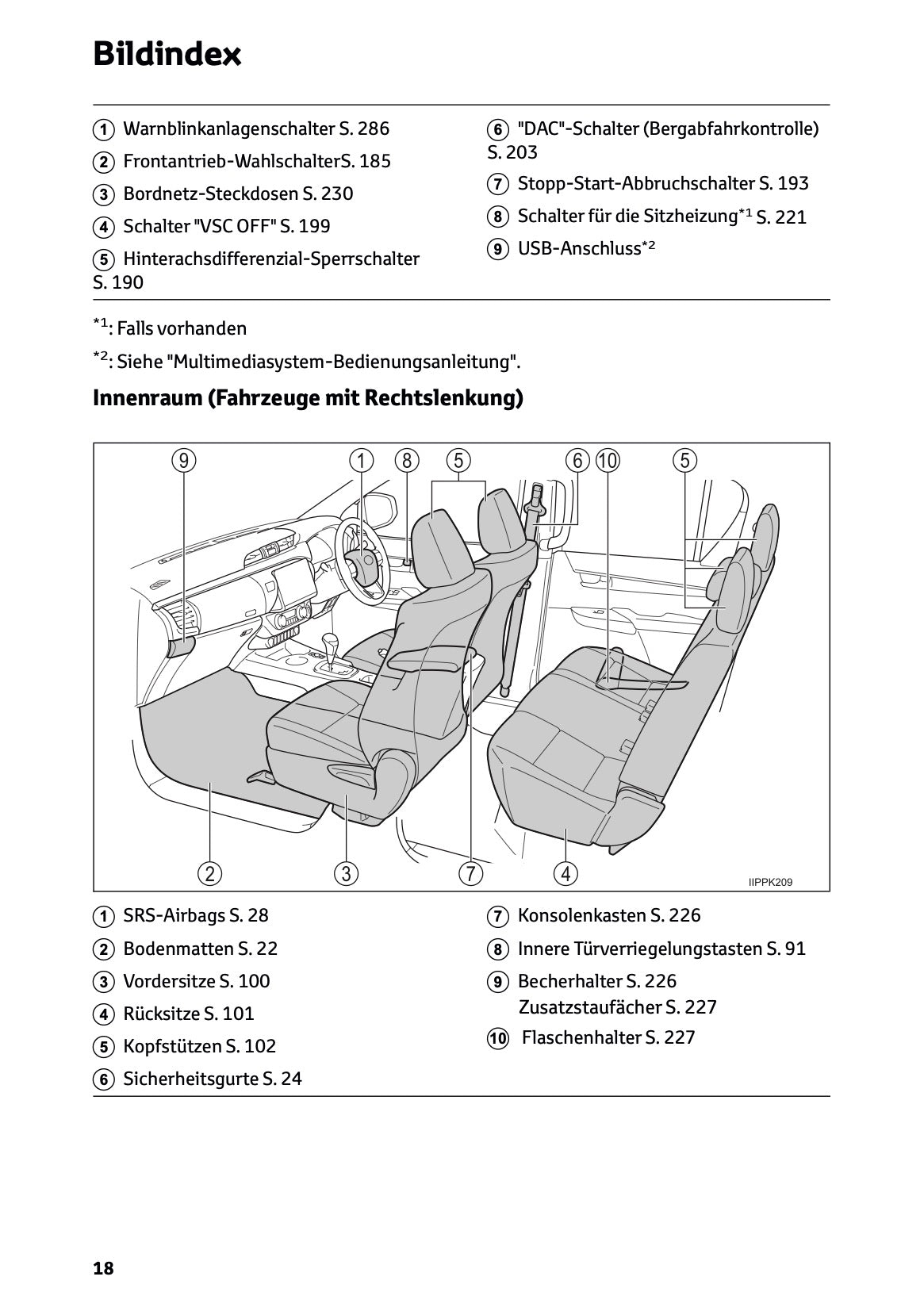 Bildindex

① Warnblinkanlagenschalter S. 286
② Frontantrieb-WahlschalterS. 185
③ Bordnetz-Steckdosen S. 230
④ Schalter "VSC OFF" S. 199
⑤ Hinterachsdifferenzial-Sperrschalter S. 190

⑥ "DAC"-Schalter (Bergabfahrkontrolle) S. 203
⑦ Stopp-Start-Abbruchschalter S. 193
⑧ Schalter für die Sitzheizung$^{*1}$ S. 221
⑨ USB-Anschluss$^{*2}$

$^{*1}$: Falls vorhanden

$^{*2}$: Siehe "Multimediasystem-Bedienungsanleitung".

Innenraum (Fahrzeuge mit Rechtslenkung)

⑨ ① ⑧ ⑤ ⑥ ⑩ ⑤
② ③ ⑦ ④
IIPPK209

① SRS-Airbags S. 28
② Bodenmatten S. 22
③ Vordersitze S. 100
④ Rücksitze S. 101
⑤ Kopfstützen S. 102
⑥ Sicherheitsgurte S. 24

⑦ Konsolenkasten S. 226
⑧ Innere Türverriegelungstasten S. 91
⑨ Becherhalter S. 226
Zusatzstaufächer S. 227
⑩ Flaschenhalter S. 227

18