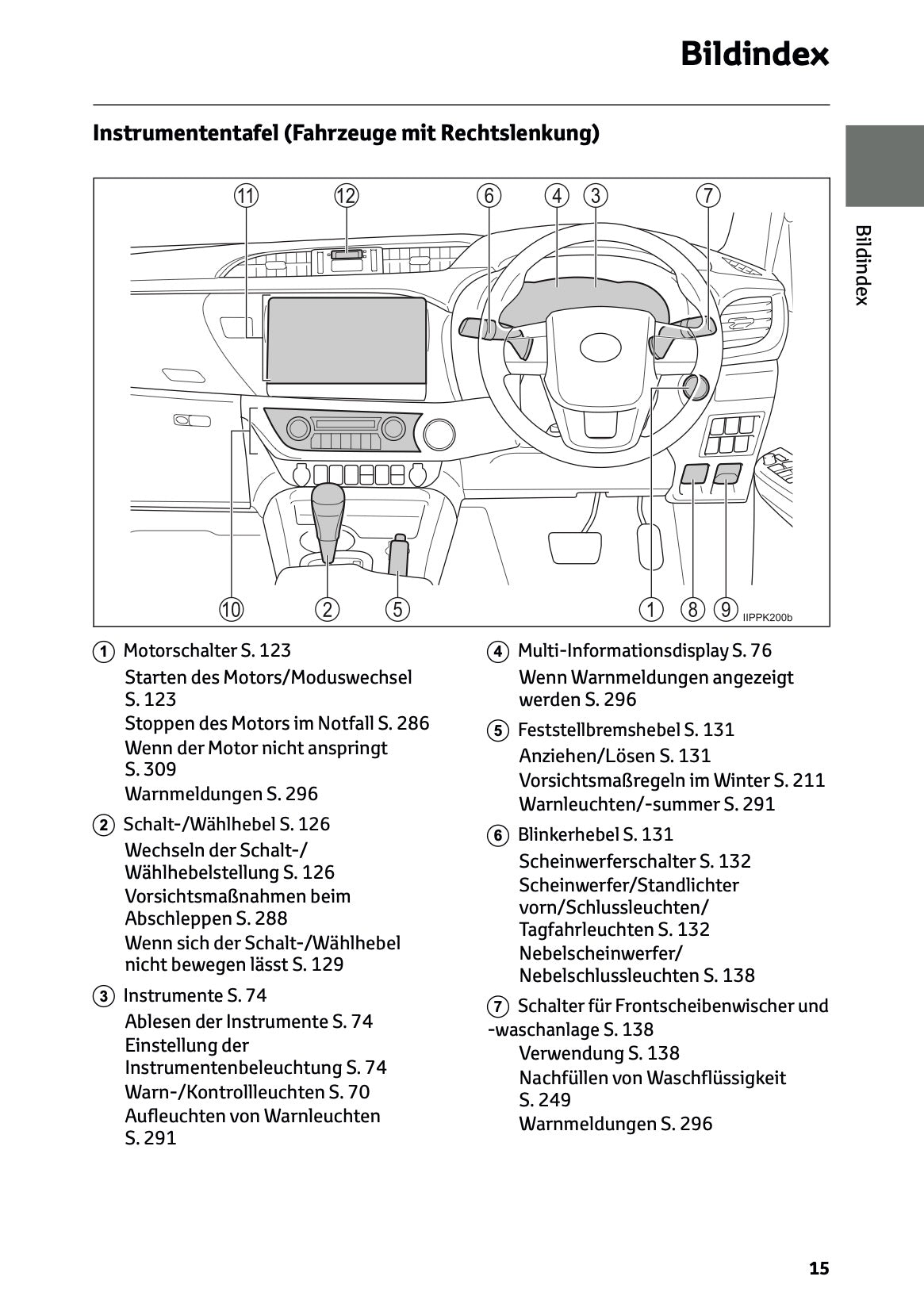 Bildindex

Instrumententafel (Fahrzeuge mit Rechtslenkung)

Bildindex

11 12 6 4 3 7

10 2 5 1 8 9 IIPPK200b

1 Motorschalter S. 123
Starten des Motors/Moduswechsel S. 123
Stoppen des Motors im Notfall S. 286
Wenn der Motor nicht anspringt S. 309
Warnmeldungen S. 296

2 Schalt-/Wählhebel S. 126
Wechseln der Schalt-/Wählhebelstellung S. 126
Vorsichtsmaßnahmen beim Abschleppen S. 288
Wenn sich der Schalt-/Wählhebel nicht bewegen lässt S. 129

3 Instrumente S. 74
Ablesen der Instrumente S. 74
Einstellung der Instrumentenbeleuchtung S. 74
Warn-/Kontrollleuchten S. 70
Aufleuchten von Warnleuchten S. 291

4 Multi-Informationsdisplay S. 76
Wenn Warnmeldungen angezeigt werden S. 296

5 Feststellbremshebel S. 131
Anziehen/Lösen S. 131
Vorsichtsmaßregeln im Winter S. 211
Warnleuchten/-summer S. 291

6 Blinkerhebel S. 131
Scheinwerferschalter S. 132
Scheinwerfer/Standlichter vorn/Schlussleuchten/Tagfahrleuchten S. 132
Nebelscheinwerfer/Nebelschlussleuchten S. 138

7 Schalter für Frontscheibenwischer und -waschanlage S. 138
Verwendung S. 138
Nachfüllen von Waschflüssigkeit S. 249
Warnmeldungen S. 296

15