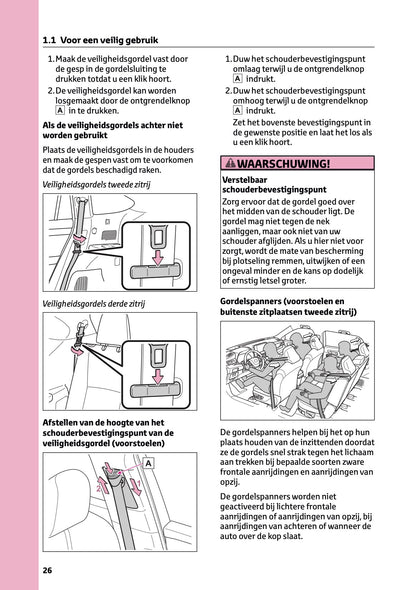 1.1 Voor een veilig gebruik

1. Maak de veiligheidsgordel vast door de gesp in de gordelsluiting te drukken totdat u een klik hoort.
2. De veiligheidsgordel kan worden losgemaakt door de ontgrendelknop A in te drukken.

Als de veiligheidsgordels achter niet worden gebruikt

Plaats de veiligheidsgordels in de houders en maak de gespen vast om te voorkomen dat de gordels beschadigd raken.

Veiligheidsgordels tweede zitrij

Veiligheidsgordels derde zitrij

Afstellen van de hoogte van het schouderbevestigingspunt van de veiligheidsgordel (voorstoelen)

A

1

2

1. Duw het schouderbevestigingspunt omlaag terwijl u de ontgrendelknop A indrukt.
2. Duw het schouderbevestigingspunt omhoog terwijl u de ontgrendelknop A indrukt.

Zet het bovenste bevestigingspunt in de gewenste positie en laat het los als u een klik hoort.

WAARSCHUWING!

Verstelbaar schouderbevestigingspunt

Zorg ervoor dat de gordel goed over het midden van de schouder ligt. De gordel mag niet tegen de nek aanliggen, maar ook niet van uw schouder afglijden. Als u hier niet voor zorgt, wordt de mate van bescherming bij plotseling remmen, uitwijken of een ongeval minder en de kans op dodelijk of ernstig letsel groter.

Gordelspanners (voorstoelen en buitenste zitplaatsen tweede zitrij)

De gordelspanners helpen bij het op hun plaats houden van de inzittenden doordat ze de gordels snel strak tegen het lichaam aan trekken bij bepaalde soorten zware frontale aanrijdingen en aanrijdingen van opzij.

De gordelspanners worden niet geactiveerd bij lichtere frontale aanrijdingen of aanrijdingen van opzij, bij aanrijdingen van achteren of wanneer de auto over de kop slaat.

26