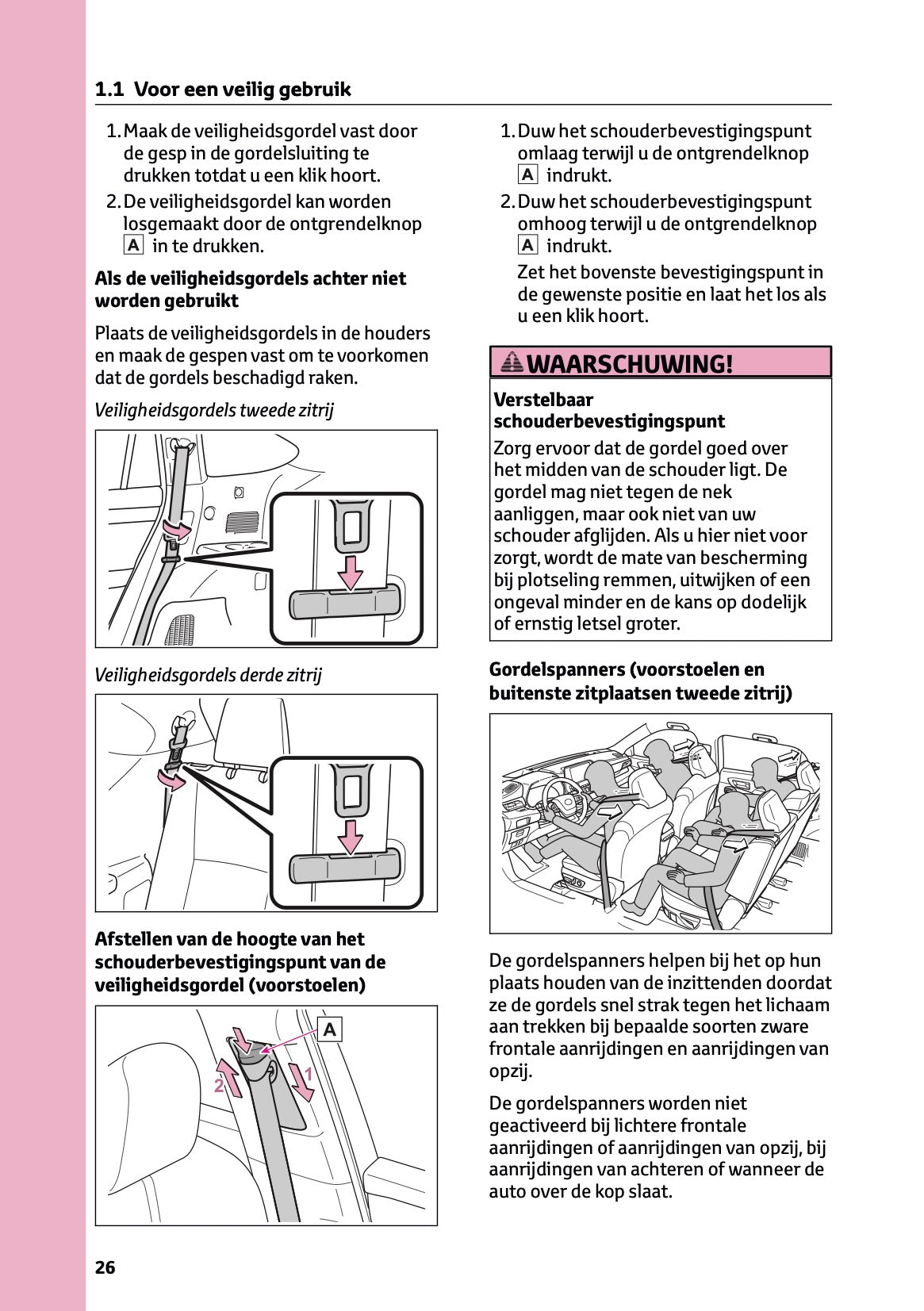 1.1 Voor een veilig gebruik

1. Maak de veiligheidsgordel vast door de gesp in de gordelsluiting te drukken totdat u een klik hoort.
2. De veiligheidsgordel kan worden losgemaakt door de ontgrendelknop A in te drukken.

Als de veiligheidsgordels achter niet worden gebruikt

Plaats de veiligheidsgordels in de houders en maak de gespen vast om te voorkomen dat de gordels beschadigd raken.

Veiligheidsgordels tweede zitrij

Veiligheidsgordels derde zitrij

Afstellen van de hoogte van het schouderbevestigingspunt van de veiligheidsgordel (voorstoelen)

A
2
1

1. Duw het schouderbevestigingspunt omlaag terwijl u de ontgrendelknop A indrukt.
2. Duw het schouderbevestigingspunt omhoog terwijl u de ontgrendelknop A indrukt.
Zet het bovenste bevestigingspunt in de gewenste positie en laat het los als u een klik hoort.

WAARSCHUWING!

Verstelbaar schouderbevestigingspunt
Zorg ervoor dat de gordel goed over het midden van de schouder ligt. De gordel mag niet tegen de nek aanliggen, maar ook niet van uw schouder afglijden. Als u hier niet voor zorgt, wordt de mate van bescherming bij plotseling remmen, uitwijken of een ongeval minder en de kans op dodelijk of ernstig letsel groter.

Gordelspanners (voorstoelen en buitenste zitplaatsen tweede zitrij)

De gordelspanners helpen bij het op hun plaats houden van de inzittenden doordat ze de gordels snel strak tegen het lichaam aan trekken bij bepaalde soorten zware frontale aanrijdingen en aanrijdingen van opzij.

De gordelspanners worden niet geactiveerd bij lichtere frontale aanrijdingen of aanrijdingen van opzij, bij aanrijdingen van achteren of wanneer de auto over de kop slaat.

26