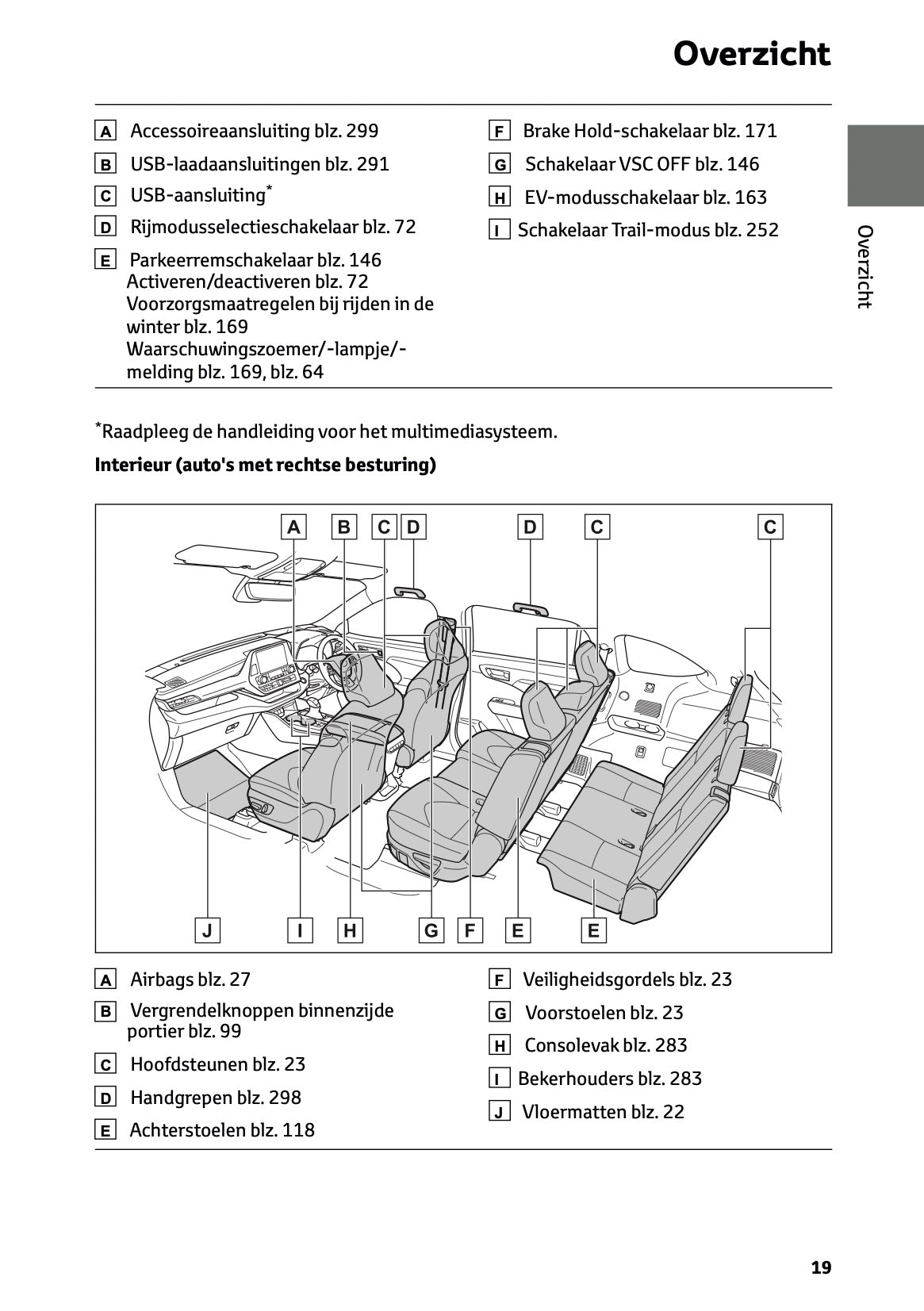 Overzicht

A Accessoireaansluiting blz. 299

B USB-laadaansluitingen blz. 291

C USB-aansluiting*

D Rijmodusselectieschakelaar blz. 72

E Parkeerremschakelaar blz. 146
Activeren/deactiveren blz. 72
Voorzorgsmaatregelen bij rijden in de winter blz. 169
Waarschuwingszoemer/-lampje/-melding blz. 169, blz. 64

F Brake Hold-schakelaar blz. 171

G Schakelaar VSC OFF blz. 146

H EV-modusschakelaar blz. 163

I Schakelaar Trail-modus blz. 252

Overzicht

*Raadpleeg de handleiding voor het multimediasysteem.

Interieur (auto's met rechtse besturing)

A B C D D C C

J I H G F E E

A Airbags blz. 27

B Vergrendelknoppen binnenzijde portier blz. 99

C Hoofdsteunen blz. 23

D Handgrepen blz. 298

E Achterstoelen blz. 118

F Veiligheidsgordels blz. 23

G Voorstoelen blz. 23

H Consolevak blz. 283

I Bekerhouders blz. 283

J Vloermatten blz. 22

19