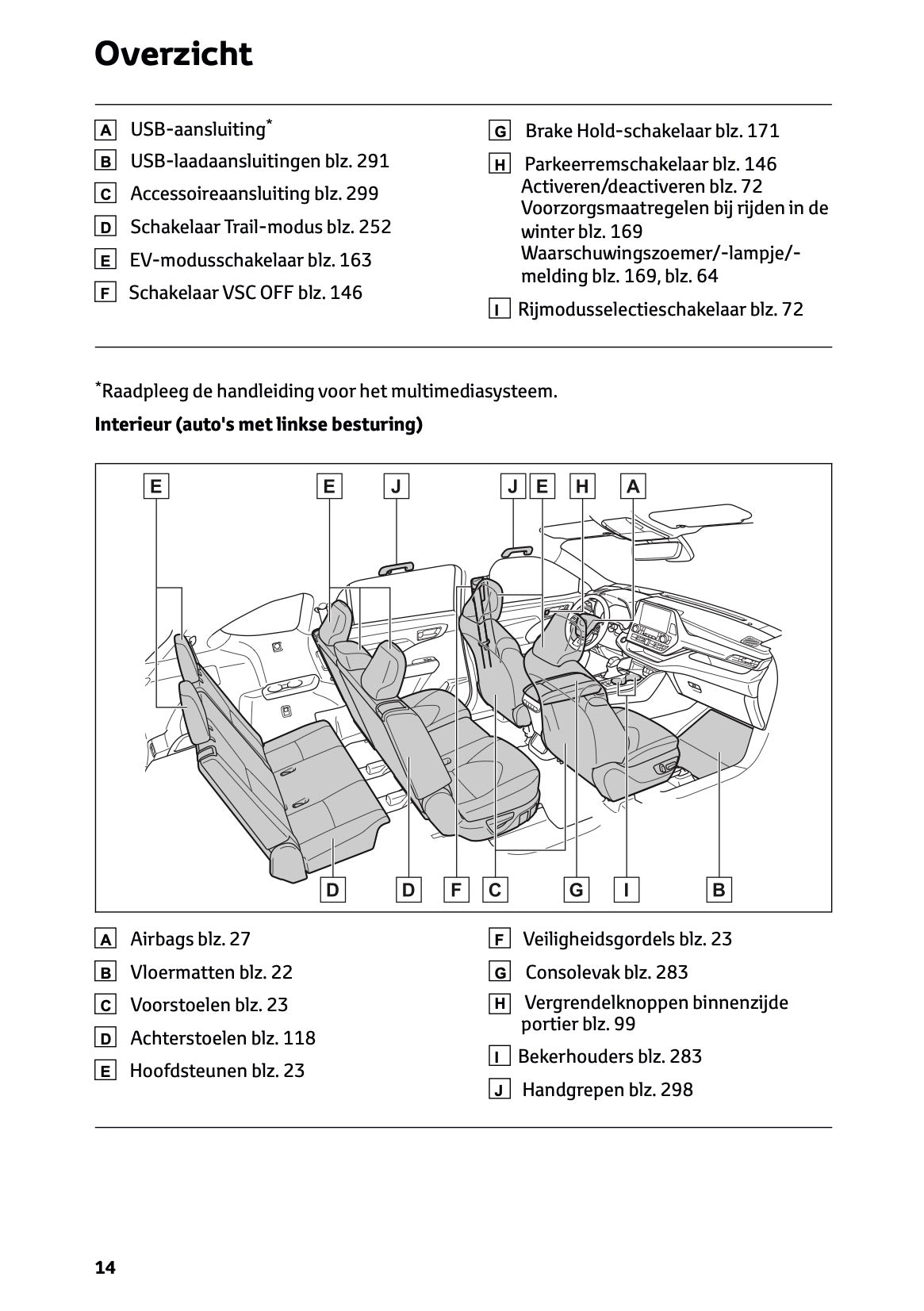 Overzicht

A USB-aansluiting*

B USB-laadaansluitingen blz. 291

C Accessoireaansluiting blz. 299

D Schakelaar Trail-modus blz. 252

E EV-modusschakelaar blz. 163

F Schakelaar VSC OFF blz. 146

G Brake Hold-schakelaar blz. 171

H Parkeerremschakelaar blz. 146
Activeren/deactiveren blz. 72
Voorzorgsmaatregelen bij rijden in de winter blz. 169
Waarschuwingszoemer/-lampje/-melding blz. 169, blz. 64

I Rijmodusselectieschakelaar blz. 72

*Raadpleeg de handleiding voor het multimediasysteem.

Interieur (auto's met linkse besturing)

E E J J E H A

D D F C G I B

A Airbags blz. 27

B Vloermatten blz. 22

C Voorstoelen blz. 23

D Achterstoelen blz. 118

E Hoofdsteunen blz. 23

F Veiligheidsgordels blz. 23

G Consolevak blz. 283

H Vergrendelknoppen binnenzijde portier blz. 99

I Bekerhouders blz. 283

J Handgrepen blz. 298

14