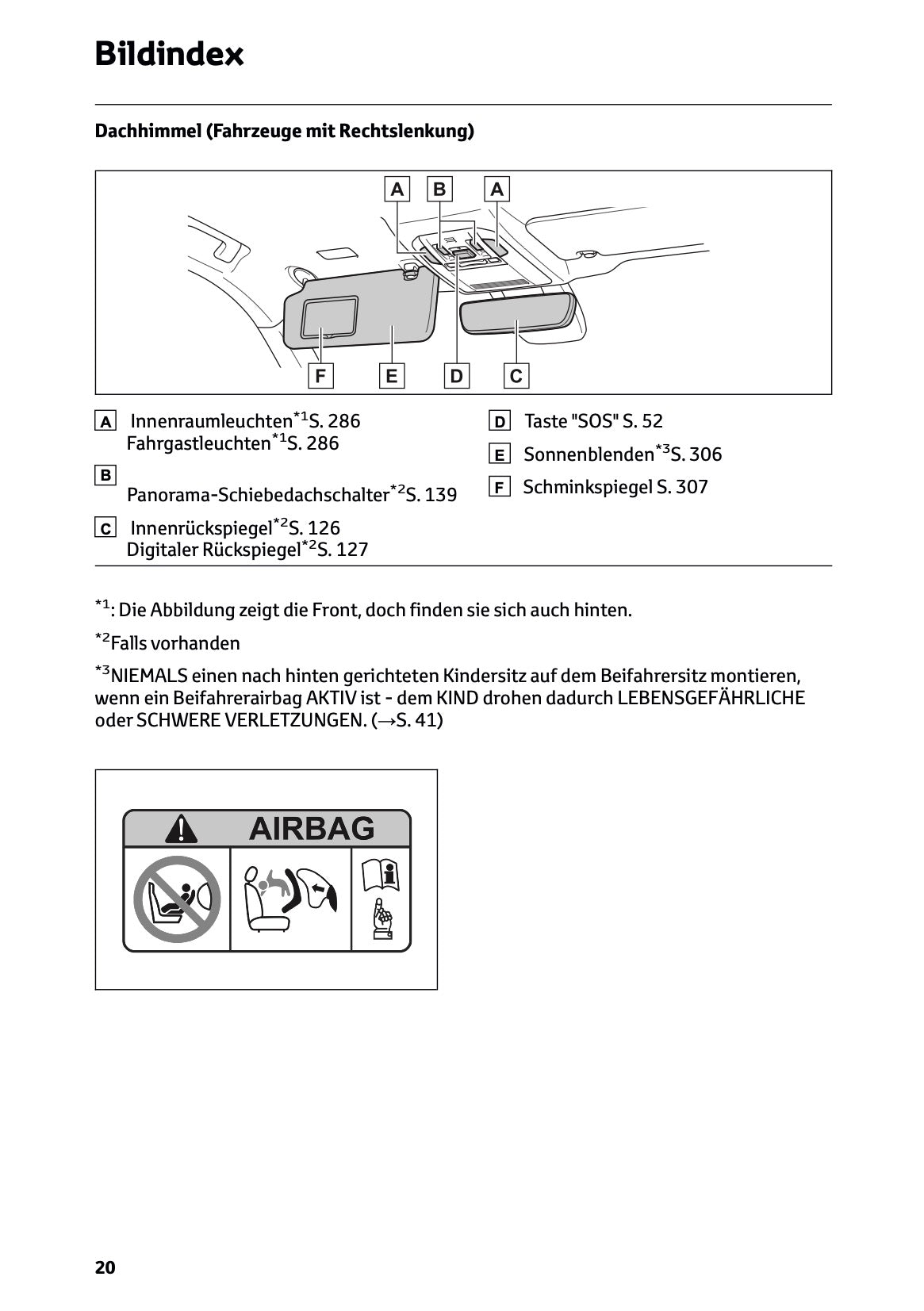 Bildindex

Dachhimmel (Fahrzeuge mit Rechtslenkung)

A B A

F E D C

A Innenraumleuchten$^{*1}$S. 286
Fahrgastleuchten$^{*1}$S. 286

B
Panorama-Schiebedachschalter$^{*2}$S. 139

C Innenrückspiegel$^{*2}$S. 126
Digitaler Rückspiegel$^{*2}$S. 127

D Taste "SOS" S. 52

E Sonnenblenden$^{*3}$S. 306

F Schminkspiegel S. 307

$^{*1}$: Die Abbildung zeigt die Front, doch finden sie sich auch hinten.

$^{*2}$Falls vorhanden

$^{*3}$NIEMALS einen nach hinten gerichteten Kindersitz auf dem Beifahrersitz montieren, wenn ein Beifahrerairbag AKTIV ist - dem KIND drohen dadurch LEBENSGEFÄHRLICHE oder SCHWERE VERLETZUNGEN. (→S. 41)

AIRBAG

20