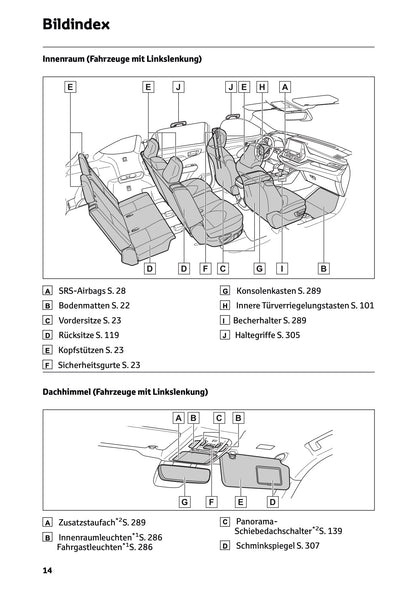 Bildindex

Innenraum (Fahrzeuge mit Linkslenkung)

E E J J E H A

D D F C G I B

A SRS-Airbags S. 28

B Bodenmatten S. 22

C Vordersitze S. 23

D Rücksitze S. 119

E Kopfstützen S. 23

F Sicherheitsgurte S. 23

G Konsolenkasten S. 289

H Innere Türverriegelungstasten S. 101

I Becherhalter S. 289

J Haltegriffe S. 305

Dachhimmel (Fahrzeuge mit Linkslenkung)

A B C B

G F E D

A Zusatzstaufach$^{*2}$S. 289

B Innenraumleuchten$^{*1}$S. 286
Fahrgastleuchten$^{*1}$S. 286

C Panorama-Schiebedachschalter$^{*2}$S. 139

D Schminkspiegel S. 307

14