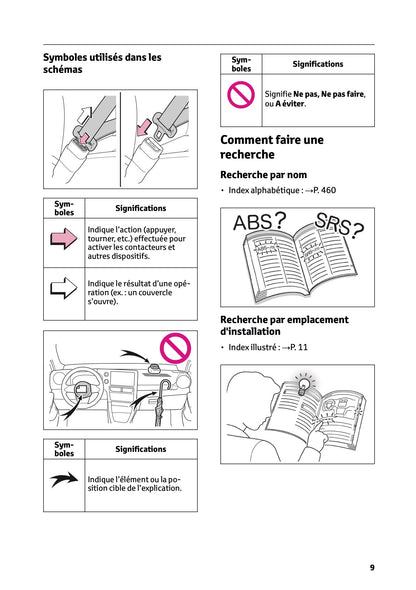 Symboles utilisés dans les schémas

| Symboles | Significations |
|---|---|
|  | Indique l'action (appuyer, tourner, etc.) effectuée pour activer les contacteurs et autres dispositifs. |
|  | Indique le résultat d'une opération (ex. : un couvercle s'ouvre). |

| Symboles | Significations |
|---|---|
|  | Indique l'élément ou la position cible de l'explication. |

| Symboles | Significations |
|---|---|
|  | Signifie Ne pas, Ne pas faire, ou A éviter. |

Comment faire une recherche

Recherche par nom

• Index alphabétique : →P. 460

ABS? SRS?

Recherche par emplacement d'installation

• Index illustré : →P. 11

9