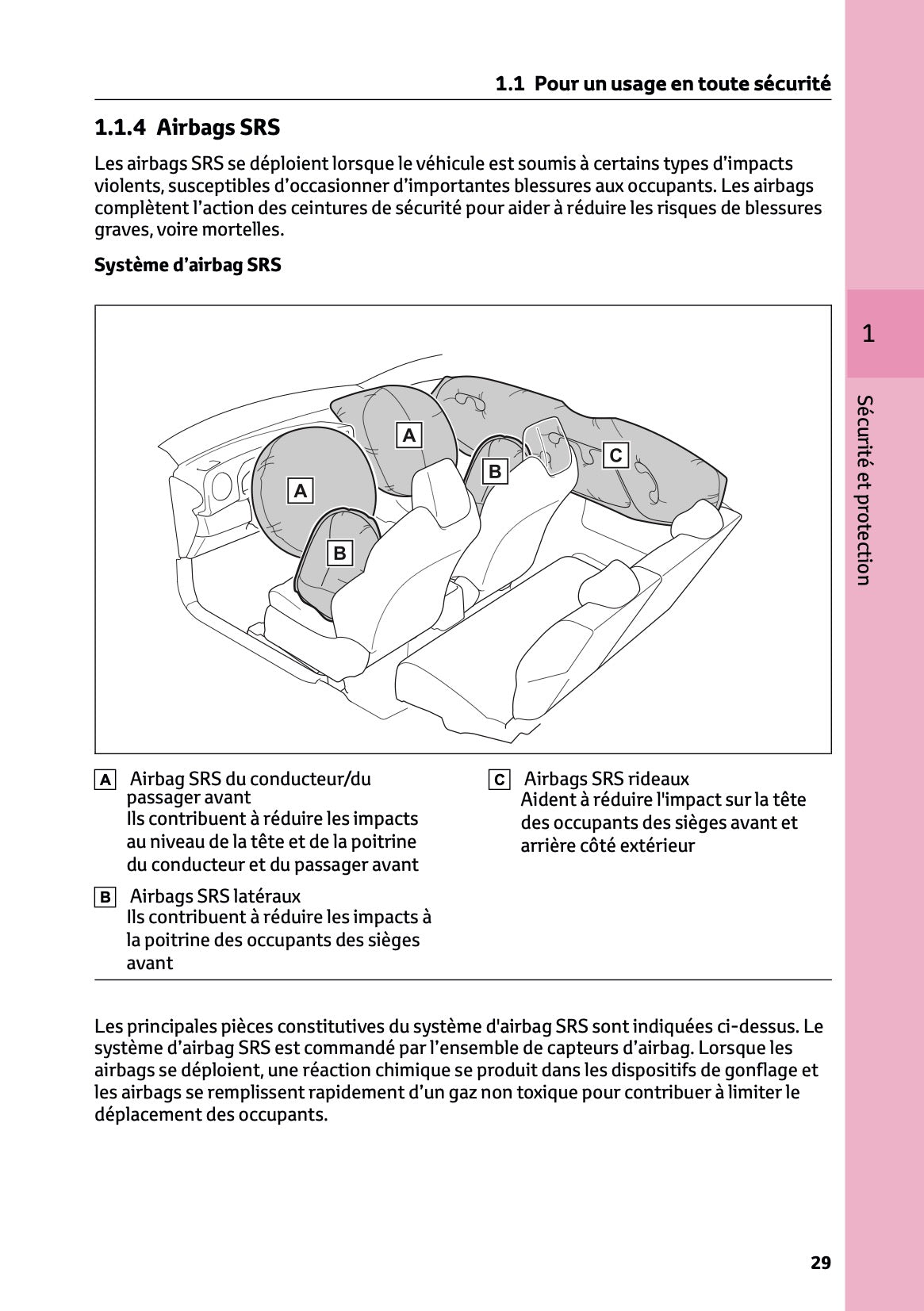 1.1 Pour un usage en toute sécurité

1.1.4 Airbags SRS

Les airbags SRS se déploient lorsque le véhicule est soumis à certains types d'impacts violents, susceptibles d'occasionner d'importantes blessures aux occupants. Les airbags complètent l'action des ceintures de sécurité pour aider à réduire les risques de blessures graves, voire mortelles.

Système d'airbag SRS

A
A
B
B
C

A Airbag SRS du conducteur/du passager avant
Ils contribuent à réduire les impacts au niveau de la tête et de la poitrine du conducteur et du passager avant

B Airbags SRS latéraux
Ils contribuent à réduire les impacts à la poitrine des occupants des sièges avant

C Airbags SRS rideaux
Aident à réduire l'impact sur la tête des occupants des sièges avant et arrière côté extérieur

Les principales pièces constitutives du système d'airbag SRS sont indiquées ci-dessus. Le système d'airbag SRS est commandé par l'ensemble de capteurs d'airbag. Lorsque les airbags se déploient, une réaction chimique se produit dans les dispositifs de gonflage et les airbags se remplissent rapidement d'un gaz non toxique pour contribuer à limiter le déplacement des occupants.

1

Sécurité et protection

29