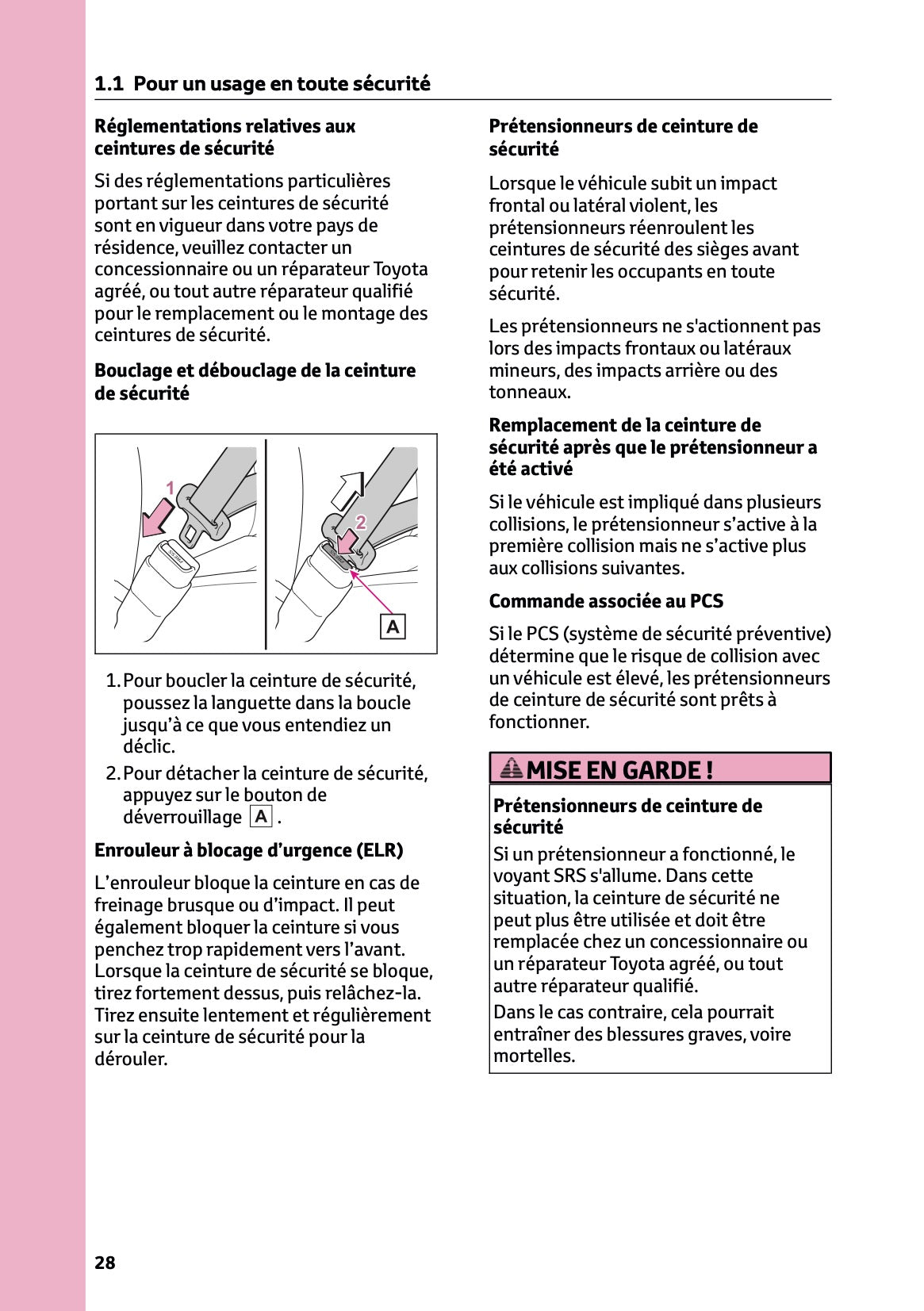 1.1 Pour un usage en toute sécurité

Réglementations relatives aux ceintures de sécurité

Si des réglementations particulières portant sur les ceintures de sécurité sont en vigueur dans votre pays de résidence, veuillez contacter un concessionnaire ou un réparateur Toyota agréé, ou tout autre réparateur qualifié pour le remplacement ou le montage des ceintures de sécurité.

Bouclage et débouclage de la ceinture de sécurité

1

2

A

1. Pour boucler la ceinture de sécurité, poussez la languette dans la boucle jusqu'à ce que vous entendiez un déclic.
2. Pour détacher la ceinture de sécurité, appuyez sur le bouton de déverrouillage A .

Enrouleur à blocage d'urgence (ELR)

L'enrouleur bloque la ceinture en cas de freinage brusque ou d'impact. Il peut également bloquer la ceinture si vous penchez trop rapidement vers l'avant. Lorsque la ceinture de sécurité se bloque, tirez fortement dessus, puis relâchez-la. Tirez ensuite lentement et régulièrement sur la ceinture de sécurité pour la dérouler.

Prétensionneurs de ceinture de sécurité

Lorsque le véhicule subit un impact frontal ou latéral violent, les prétensionneurs réenroulent les ceintures de sécurité des sièges avant pour retenir les occupants en toute sécurité.

Les prétensionneurs ne s'actionnent pas lors des impacts frontaux ou latéraux mineurs, des impacts arrière ou des tonneaux.

Remplacement de la ceinture de sécurité après que le prétensionneur a été activé

Si le véhicule est impliqué dans plusieurs collisions, le prétensionneur s'active à la première collision mais ne s'active plus aux collisions suivantes.

Commande associée au PCS

Si le PCS (système de sécurité préventive) détermine que le risque de collision avec un véhicule est élevé, les prétensionneurs de ceinture de sécurité sont prêts à fonctionner.

MISE EN GARDE !

Prétensionneurs de ceinture de sécurité

Si un prétensionneur a fonctionné, le voyant SRS s'allume. Dans cette situation, la ceinture de sécurité ne peut plus être utilisée et doit être remplacée chez un concessionnaire ou un réparateur Toyota agréé, ou tout autre réparateur qualifié.

Dans le cas contraire, cela pourrait entraîner des blessures graves, voire mortelles.

28