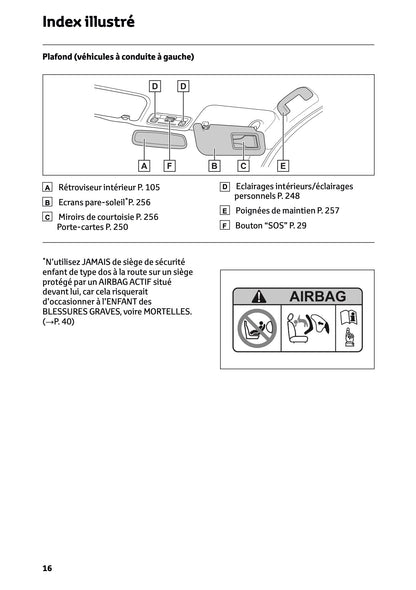 Index illustré

Plafond (véhicules à conduite à gauche)

D D

A F B C E

A Rétroviseur intérieur P. 105

B Ecrans pare-soleil* P. 256

C Miroirs de courtoisie P. 256 Porte-cartes P. 250

D Eclairages intérieurs/éclairages personnels P. 248

E Poignées de maintien P. 257

F Bouton "SOS" P. 29

*N'utilisez JAMAIS de siège de sécurité enfant de type dos à la route sur un siège protégé par un AIRBAG ACTIF situé devant lui, car cela risquerait d'occasionner à l'ENFANT des BLESSURES GRAVES, voire MORTELLES. (→P. 40)

AIRBAG

16