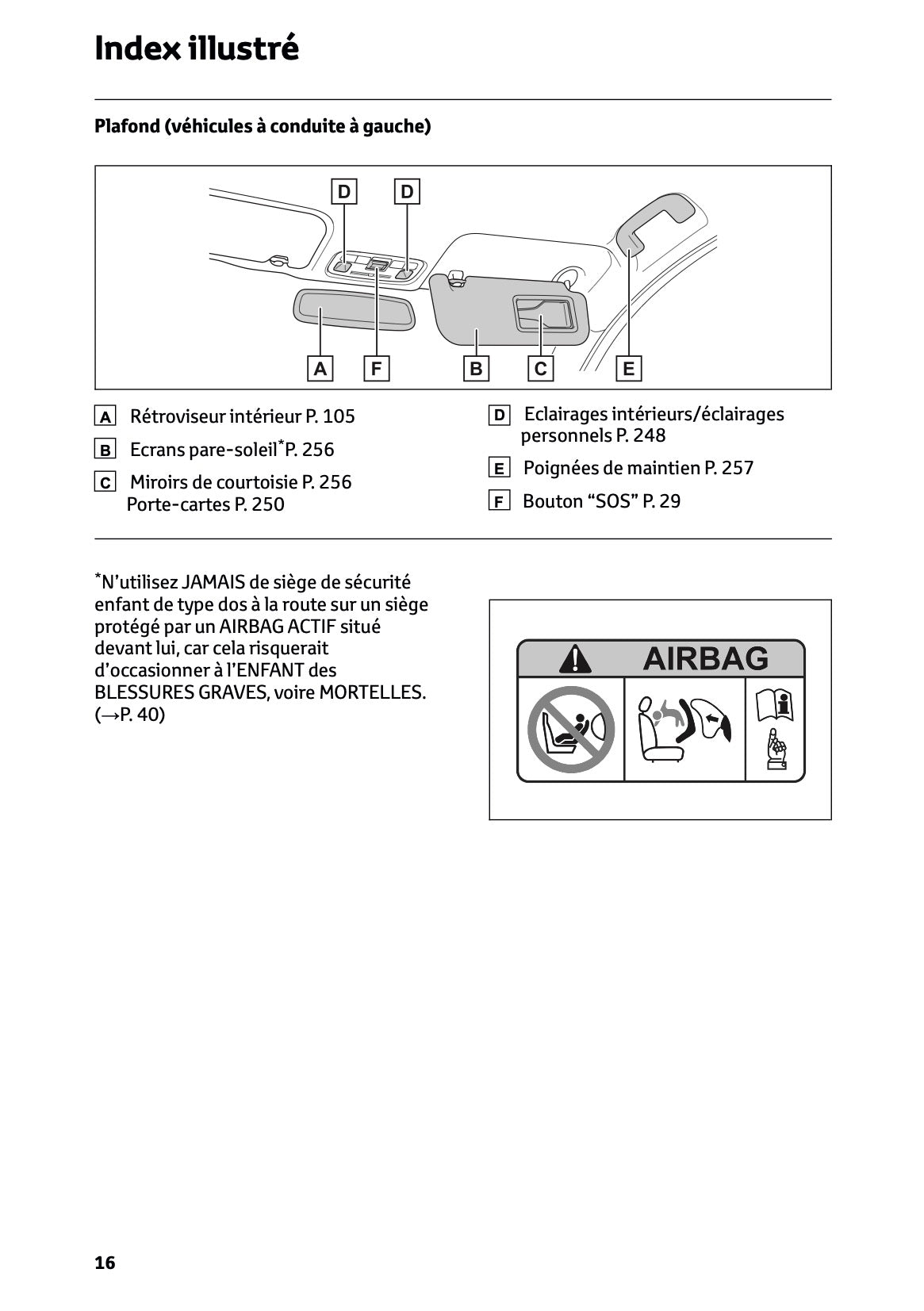 Index illustré

Plafond (véhicules à conduite à gauche)

D D
A F B C E

A Rétroviseur intérieur P. 105

B Ecrans pare-soleil*P. 256

C Miroirs de courtoisie P. 256
Porte-cartes P. 250

D Eclairages intérieurs/éclairages personnels P. 248

E Poignées de maintien P. 257

F Bouton “SOS” P. 29

*N’utilisez JAMAIS de siège de sécurité enfant de type dos à la route sur un siège protégé par un AIRBAG ACTIF situé devant lui, car cela risquerait d’occasionner à l’ENFANT des BLESSURES GRAVES, voire MORTELLES. (→P. 40)

AIRBAG

16