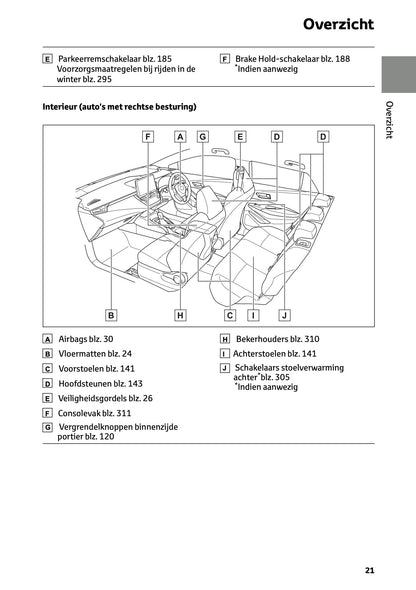 Overzicht

E Parkeerremschakelaar blz. 185 Voorzorgsmaatregelen bij rijden in de winter blz. 295

F Brake Hold-schakelaar blz. 188
*Indien aanwezig

Overzicht

Interieur (auto's met rechtse besturing)

F A G E D D

B H C I J

A Airbags blz. 30

B Vloermatten blz. 24

C Voorstoelen blz. 141

D Hoofdsteunen blz. 143

E Veiligheidsgordels blz. 26

F Consolevak blz. 311

G Vergrendelknoppen binnenzijde portier blz. 120

H Bekerhouders blz. 310

I Achterstoelen blz. 141

J Schakelaars stoelverwarming achter*blz. 305
*Indien aanwezig

21