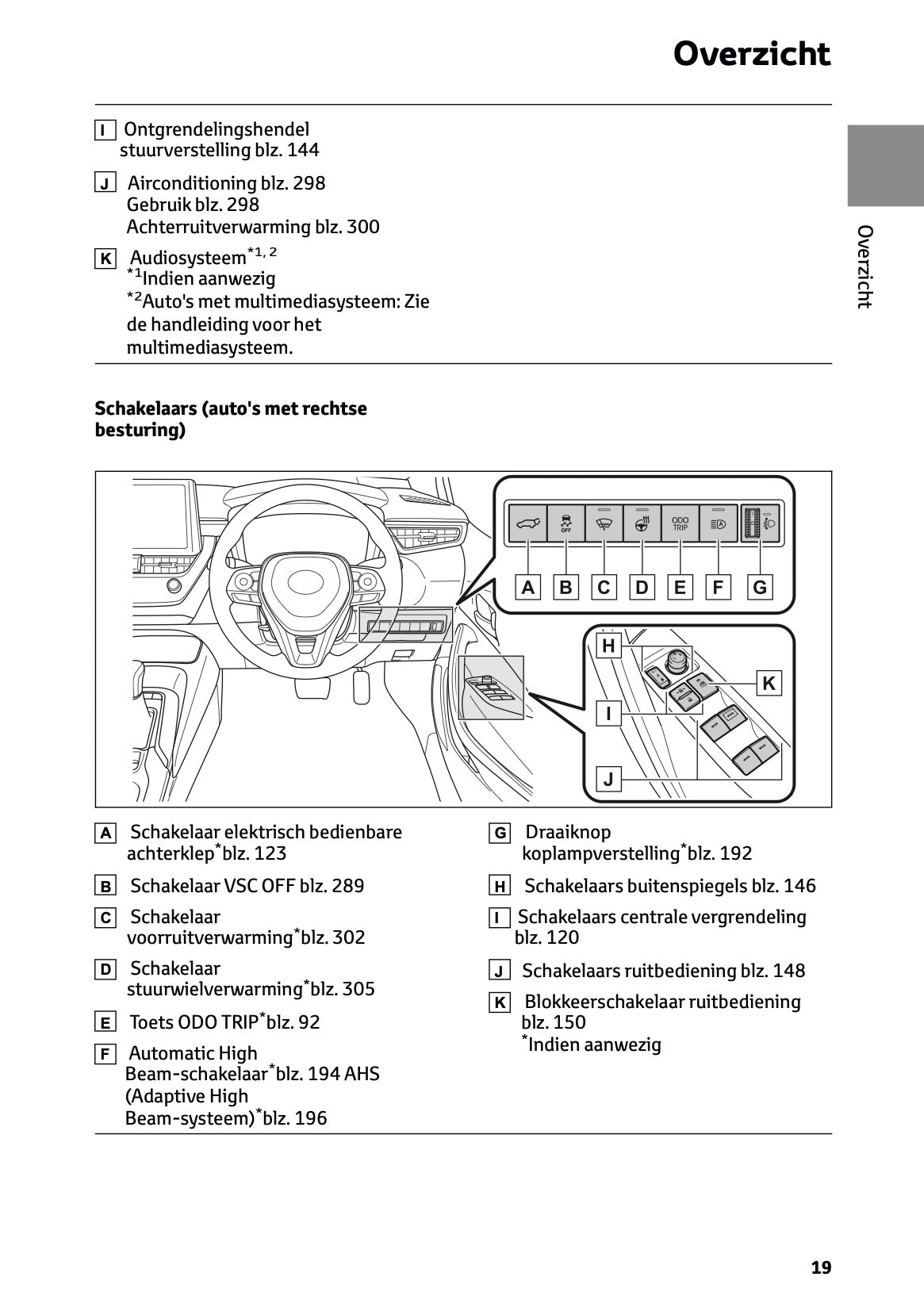 Overzicht

I Ontgrendelingshendel stuurverstelling blz. 144

J Airconditioning blz. 298
Gebruik blz. 298
Achterruitverwarming blz. 300

K Audiosysteem$^{*1, 2}$
$^{*1}$Indien aanwezig
$^{*2}$Auto's met multimediasysteem: Zie de handleiding voor het multimediasysteem.

Overzicht

Schakelaars (auto's met rechtse besturing)

OFF
ODO TRIP
A B C D E F G
H
K
I
J

A Schakelaar elektrisch bedienbare achterklep$^{*}$blz. 123

B Schakelaar VSC OFF blz. 289

C Schakelaar voorruitverwarming$^{*}$blz. 302

D Schakelaar stuurwielverwarming$^{*}$blz. 305

E Toets ODO TRIP$^{*}$blz. 92

F Automatic High Beam-schakelaar$^{*}$blz. 194 AHS (Adaptive High Beam-systeem)$^{*}$blz. 196

G Draaiknop koplampverstelling$^{*}$blz. 192

H Schakelaars buitenspiegels blz. 146

I Schakelaars centrale vergrendeling blz. 120

J Schakelaars ruitbediening blz. 148

K Blokkeerschakelaar ruitbediening blz. 150
$^{*}$Indien aanwezig

19