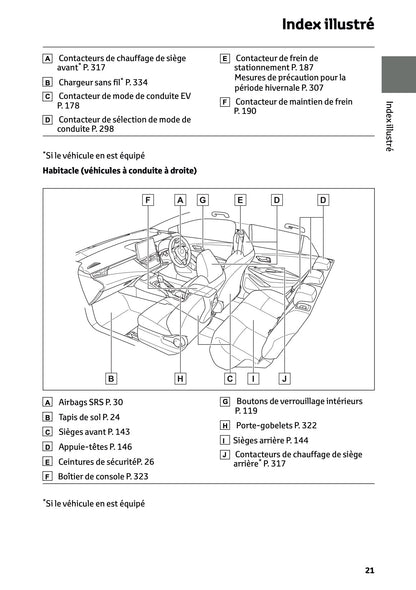 Index illustré

A Contacteurs de chauffage de siège avant* P. 317

B Chargeur sans fil* P. 334

C Contacteur de mode de conduite EV P. 178

D Contacteur de sélection de mode de conduite P. 298

E Contacteur de frein de stationnement P. 187
Mesures de précaution pour la période hivernale P. 307

F Contacteur de maintien de frein P. 190

Index illustré

*Si le véhicule en est équipé

Habitacle (véhicules à conduite à droite)

F A G E D D

B H C I J

A Airbags SRS P. 30

B Tapis de sol P. 24

C Sièges avant P. 143

D Appuie-têtes P. 146

E Ceintures de sécuritéP. 26

F Boîtier de console P. 323

G Boutons de verrouillage intérieurs P. 119

H Porte-gobelets P. 322

I Sièges arrière P. 144

J Contacteurs de chauffage de siège arrière* P. 317

*Si le véhicule en est équipé

21