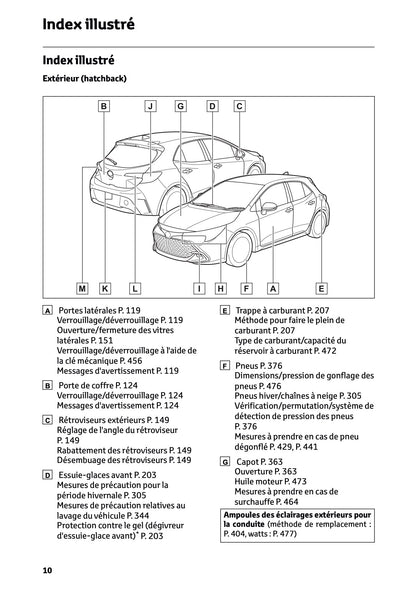 Index illustré

Index illustré

Extérieur (hatchback)

B J G D C

M K L I H F A E

A Portes latérales P. 119
Verrouillage/déverrouillage P. 119
Ouverture/fermeture des vitres latérales P. 151
Verrouillage/déverrouillage à l'aide de la clé mécanique P. 456
Messages d'avertissement P. 119

B Porte de coffre P. 124
Verrouillage/déverrouillage P. 124
Messages d'avertissement P. 124

C Rétroviseurs extérieurs P. 149
Réglage de l'angle du rétroviseur P. 149
Rabattement des rétroviseurs P. 149
Désembuage des rétroviseurs P. 149

D Essuie-glaces avant P. 203
Mesures de précaution pour la période hivernale P. 305
Mesures de précaution relatives au lavage du véhicule P. 344
Protection contre le gel (dégivreur d'essuie-glace avant)* P. 203

E Trappe à carburant P. 207
Méthode pour faire le plein de carburant P. 207
Type de carburant/capacité du réservoir à carburant P. 472

F Pneus P. 376
Dimensions/pression de gonflage des pneus P. 476
Pneus hiver/chaînes à neige P. 305
Vérification/permutation/système de détection de pression des pneus P. 376
Mesures à prendre en cas de pneu dégonflé P. 429, P. 441

G Capot P. 363
Ouverture P. 363
Huile moteur P. 473
Mesures à prendre en cas de surchauffe P. 464

Ampoules des éclairages extérieurs pour la conduite (méthode de remplacement : P. 404, watts : P. 477)

10