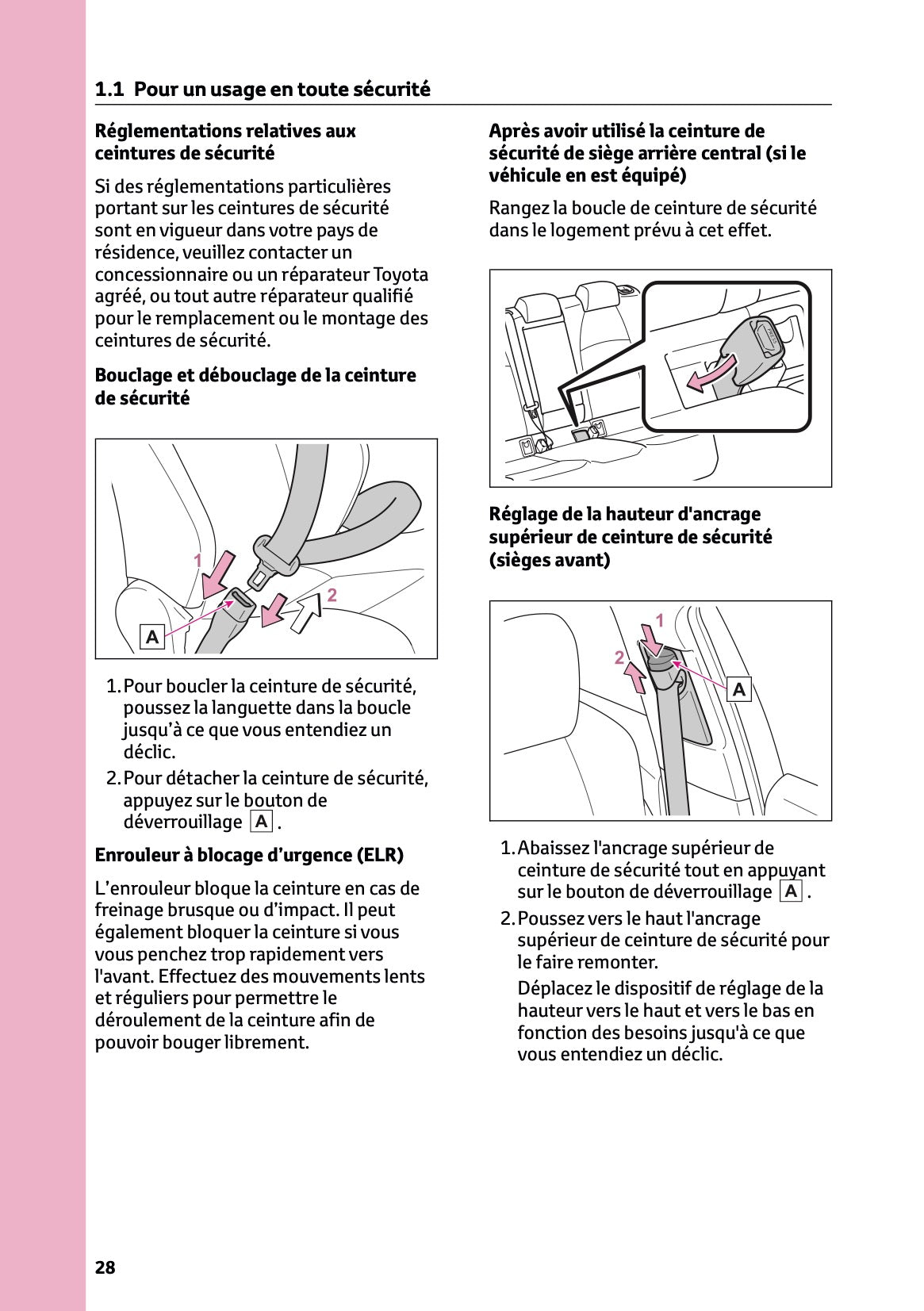 1.1 Pour un usage en toute sécurité

Réglementations relatives aux ceintures de sécurité

Si des réglementations particulières portant sur les ceintures de sécurité sont en vigueur dans votre pays de résidence, veuillez contacter un concessionnaire ou un réparateur Toyota agréé, ou tout autre réparateur qualifié pour le remplacement ou le montage des ceintures de sécurité.

Bouclage et débouclage de la ceinture de sécurité

1
2
A

1. Pour boucler la ceinture de sécurité, poussez la languette dans la boucle jusqu'à ce que vous entendiez un déclic.
2. Pour détacher la ceinture de sécurité, appuyez sur le bouton de déverrouillage A .

Enrouleur à blocage d'urgence (ELR)

L'enrouleur bloque la ceinture en cas de freinage brusque ou d'impact. Il peut également bloquer la ceinture si vous vous penchez trop rapidement vers l'avant. Effectuez des mouvements lents et réguliers pour permettre le déroulement de la ceinture afin de pouvoir bouger librement.

Après avoir utilisé la ceinture de sécurité de siège arrière central (si le véhicule en est équipé)

Rangez la boucle de ceinture de sécurité dans le logement prévu à cet effet.

Réglage de la hauteur d'ancrage supérieur de ceinture de sécurité (sièges avant)

1
2
A

1. Abaissez l'ancrage supérieur de ceinture de sécurité tout en appuyant sur le bouton de déverrouillage A .
2. Poussez vers le haut l'ancrage supérieur de ceinture de sécurité pour le faire remonter.

Déplacez le dispositif de réglage de la hauteur vers le haut et vers le bas en fonction des besoins jusqu'à ce que vous entendiez un déclic.

28