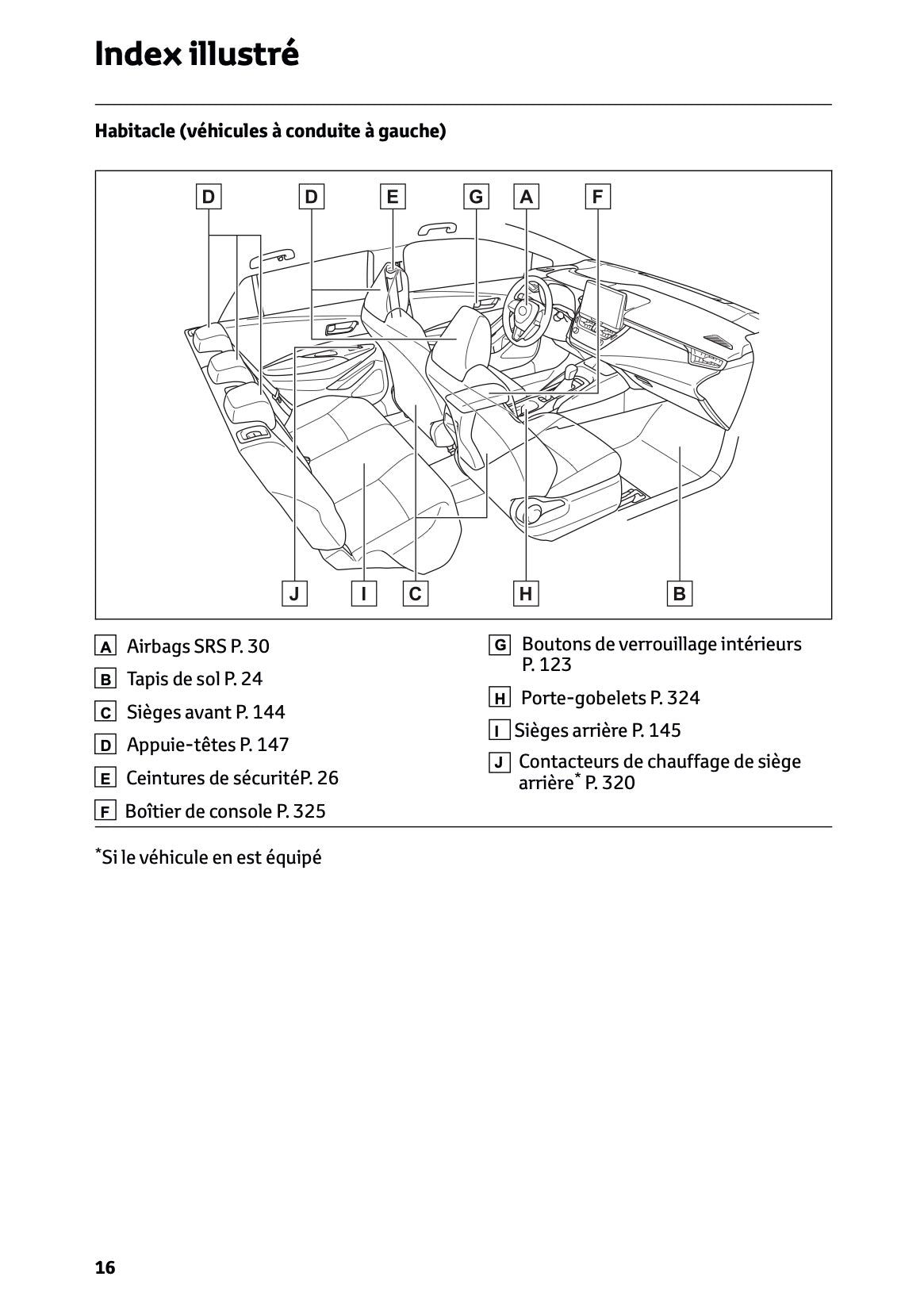 Index illustré

Habitacle (véhicules à conduite à gauche)

D D E G A F

J I C H B

A Airbags SRS P. 30

B Tapis de sol P. 24

C Sièges avant P. 144

D Appuie-têtes P. 147

E Ceintures de sécuritéP. 26

F Boîtier de console P. 325

G Boutons de verrouillage intérieurs P. 123

H Porte-gobelets P. 324

I Sièges arrière P. 145

J Contacteurs de chauffage de siège arrière* P. 320

*Si le véhicule en est équipé

16