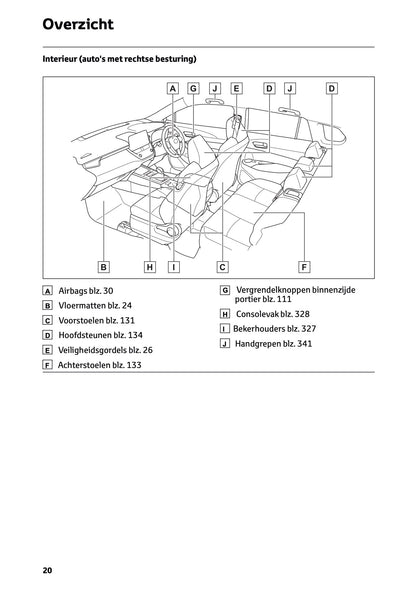 Overzicht

Interieur (auto's met rechtse besturing)

A G J E D J D

B H I C F

A Airbags blz. 30
B Vloermatten blz. 24
C Voorstoelen blz. 131
D Hoofdsteunen blz. 134
E Veiligheidsgordels blz. 26
F Achterstoelen blz. 133

G Vergrendelknoppen binnenzijde portier blz. 111
H Consolevak blz. 328
I Bekerhouders blz. 327
J Handgrepen blz. 341

20