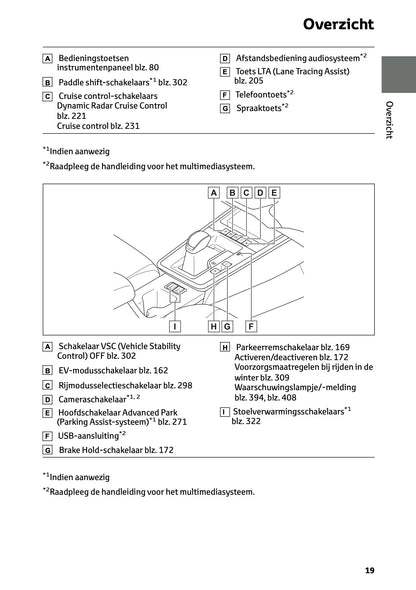 Overzicht

A Bedieningstoetsen instrumentenpaneel blz. 80

B Paddle shift-schakelaars$^{*1}$ blz. 302

C Cruise control-schakelaars
Dynamic Radar Cruise Control blz. 221
Cruise control blz. 231

D Afstandsbediening audiosysteem$^{*2}$

E Toets LTA (Lane Tracing Assist) blz. 205

F Telefoontoets$^{*2}$

G Spraaktoets$^{*2}$

Overzicht

$^{*1}$Indien aanwezig

$^{*2}$Raadpleeg de handleiding voor het multimediasysteem.

A B C D E

I H G F

A Schakelaar VSC (Vehicle Stability Control) OFF blz. 302

B EV-modusschakelaar blz. 162

C Rijmodusselectieschakelaar blz. 298

D Cameraschakelaar$^{*1, 2}$

E Hoofdschakelaar Advanced Park (Parking Assist-systeem)$^{*1}$ blz. 271

F USB-aansluiting$^{*2}$

G Brake Hold-schakelaar blz. 172

H Parkeerremschakelaar blz. 169
Activeren/deactiveren blz. 172
Voorzorgsmaatregelen bij rijden in de winter blz. 309
Waarschuwingslampje/-melding blz. 394, blz. 408

I Stoelverwarmingsschakelaars$^{*1}$ blz. 322

$^{*1}$Indien aanwezig

$^{*2}$Raadpleeg de handleiding voor het multimediasysteem.

19