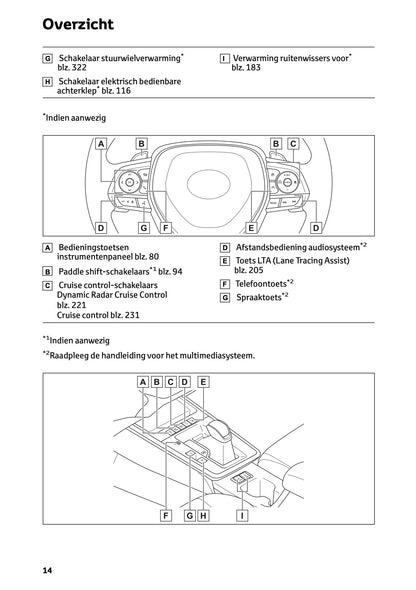 Overzicht

G Schakelaar stuurwielverwarming* blz. 322

H Schakelaar elektrisch bedienbare achterklep* blz. 116

I Verwarming ruitenwissers voor* blz. 183

*Indien aanwezig

A B B C

D G F E D

A Bedieningstoetsen instrumentenpaneel blz. 80

B Paddle shift-schakelaars*1 blz. 94

C Cruise control-schakelaars
Dynamic Radar Cruise Control blz. 221
Cruise control blz. 231

D Afstandsbediening audiosysteem*2

E Toets LTA (Lane Tracing Assist) blz. 205

F Telefoontoets*2

G Spraaktoets*2

*1Indien aanwezig

*2Raadpleeg de handleiding voor het multimediasysteem.

A B C D E

F G H I

14