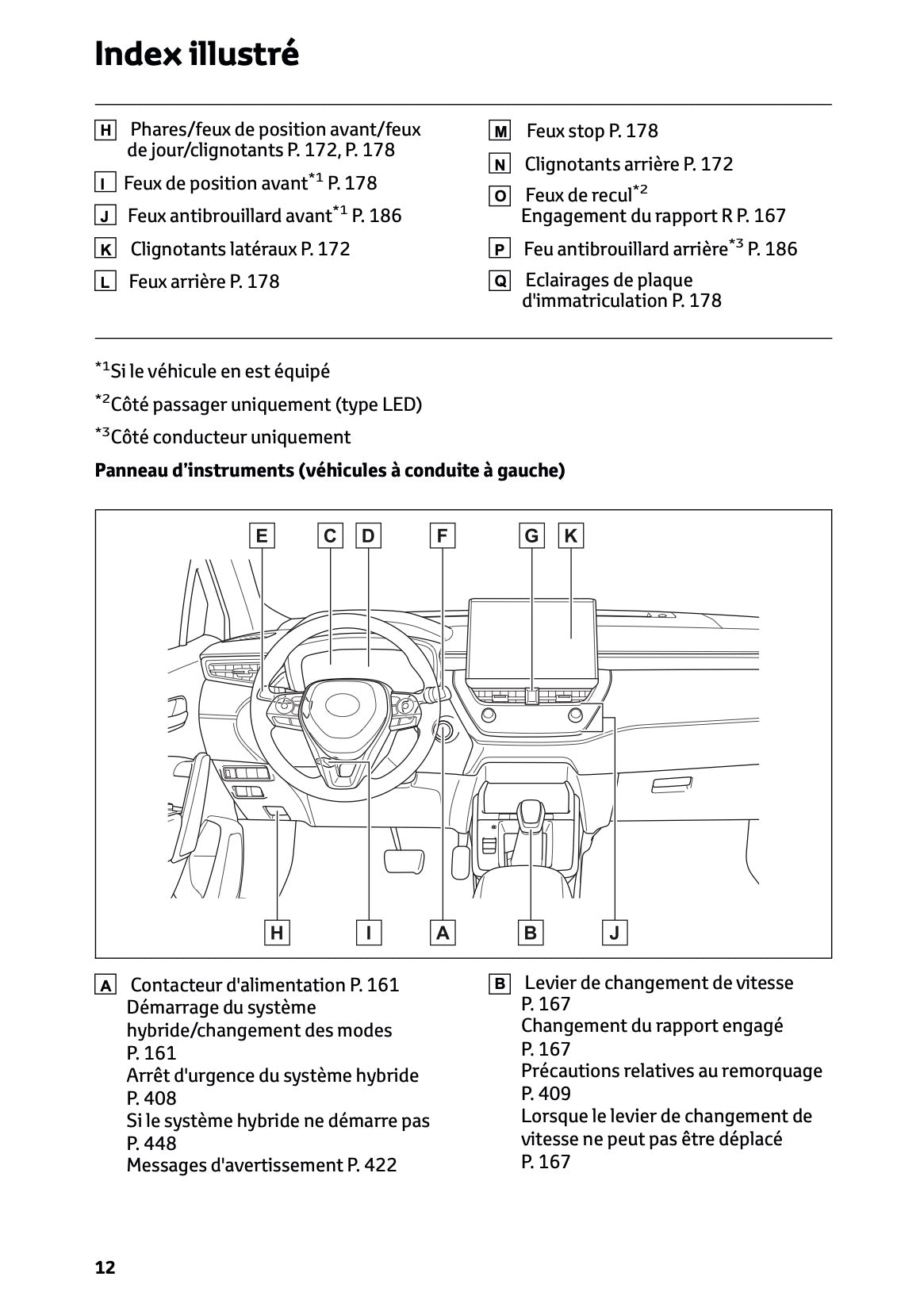 Index illustré

H Phares/feux de position avant/feux de jour/clignotants P. 172, P. 178

I Feux de position avant$^{*1}$ P. 178

J Feux antibrouillard avant$^{*1}$ P. 186

K Clignotants latéraux P. 172

L Feux arrière P. 178

M Feux stop P. 178

N Clignotants arrière P. 172

O Feux de recul$^{*2}$
Engagement du rapport R P. 167

P Feu antibrouillard arrière$^{*3}$ P. 186

Q Eclairages de plaque d'immatriculation P. 178

$^{*1}$Si le véhicule en est équipé

$^{*2}$Côté passager uniquement (type LED)

$^{*3}$Côté conducteur uniquement

Panneau d'instruments (véhicules à conduite à gauche)

E C D F G K

H I A B J

A Contacteur d'alimentation P. 161
Démarrage du système hybride/changement des modes P. 161
Arrêt d'urgence du système hybride P. 408
Si le système hybride ne démarre pas P. 448
Messages d'avertissement P. 422

B Levier de changement de vitesse P. 167
Changement du rapport engagé P. 167
Précautions relatives au remorquage P. 409
Lorsque le levier de changement de vitesse ne peut pas être déplacé P. 167

12