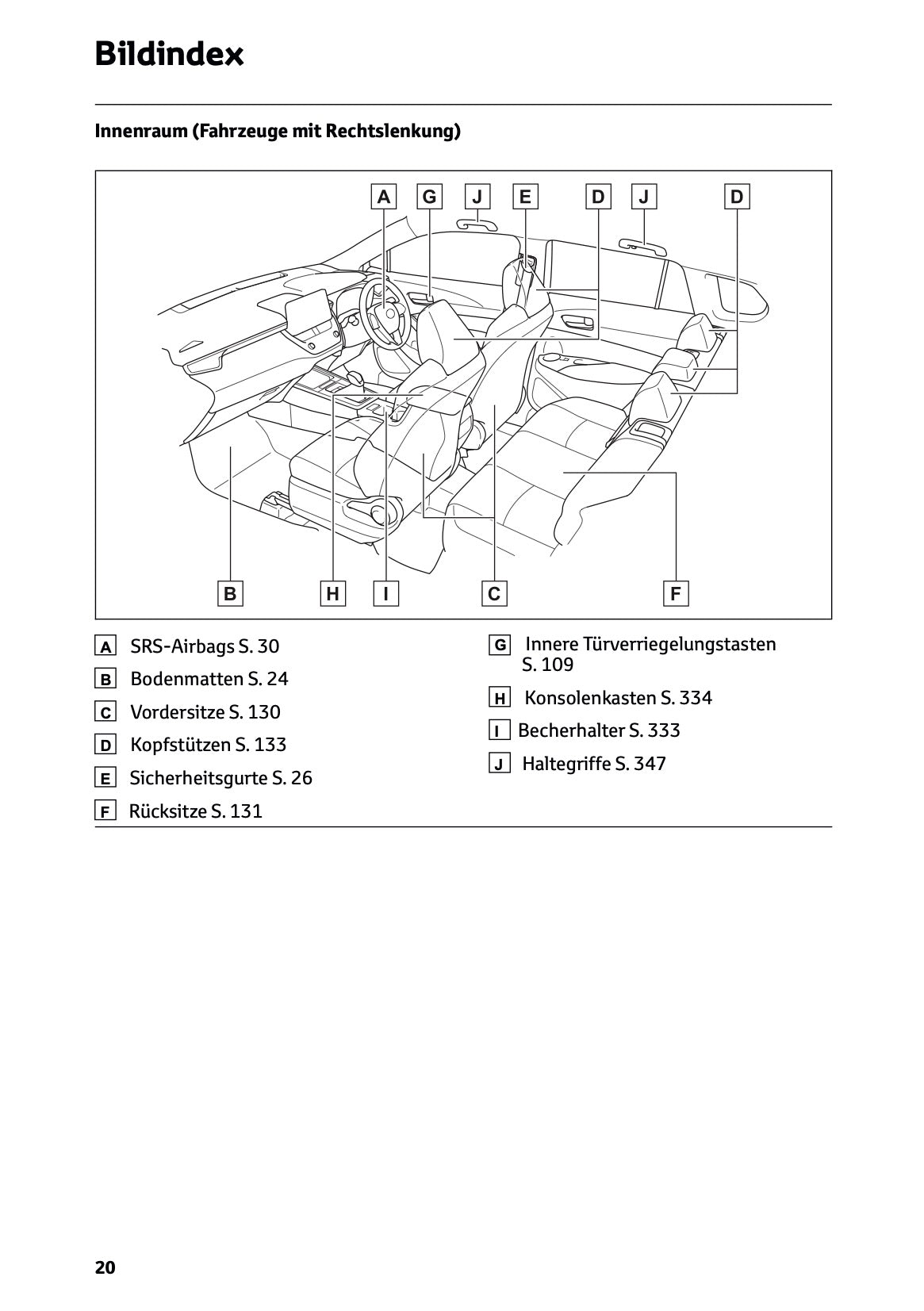 Bildindex

Innenraum (Fahrzeuge mit Rechtslenkung)

A G J E D J D

B H I C F

A SRS-Airbags S. 30

B Bodenmatten S. 24

C Vordersitze S. 130

D Kopfstützen S. 133

E Sicherheitsgurte S. 26

F Rücksitze S. 131

G Innere Türverriegelungstasten S. 109

H Konsolenkasten S. 334

I Becherhalter S. 333

J Haltegriffe S. 347

20