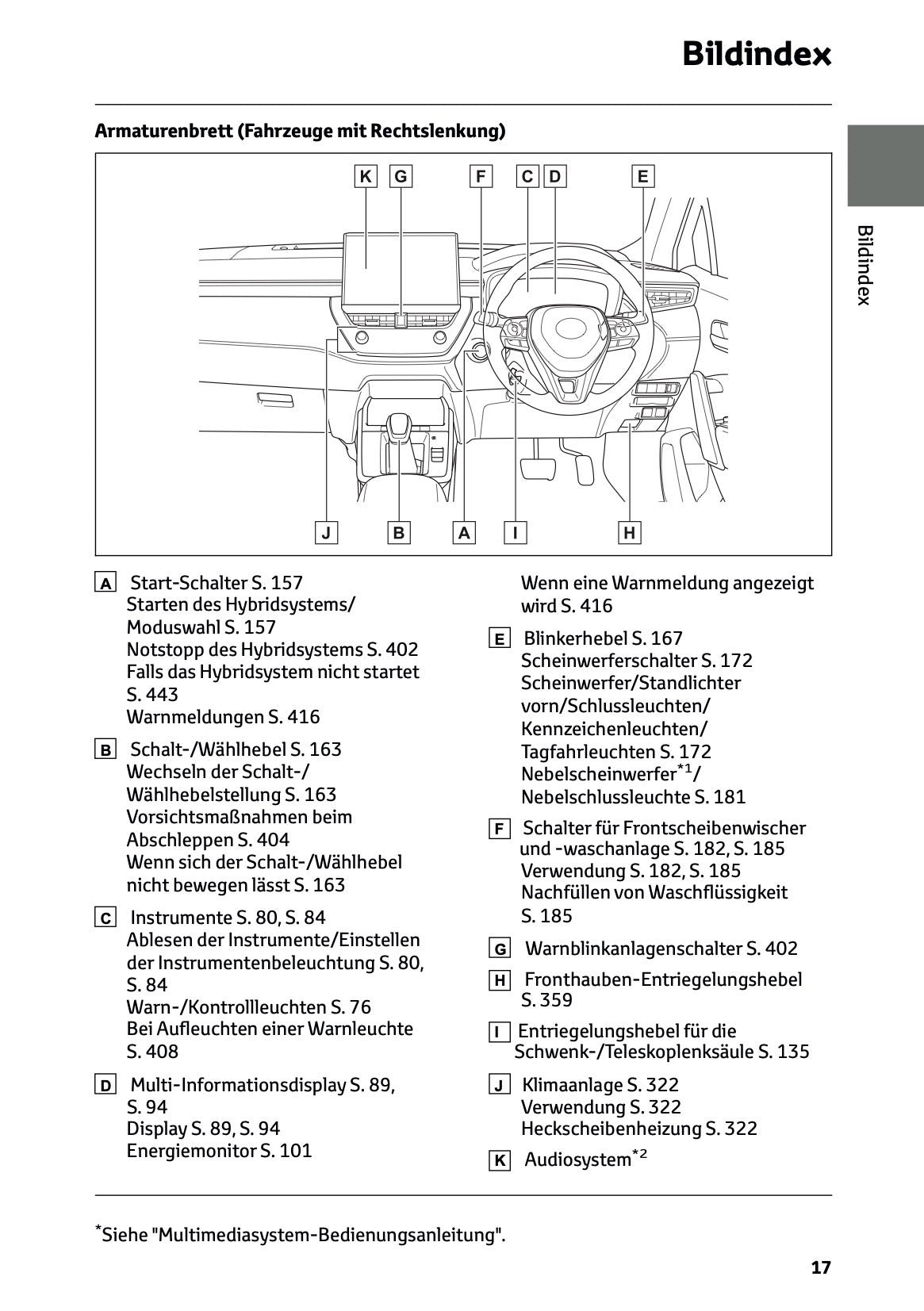 Bildindex

Armaturenbrett (Fahrzeuge mit Rechtslenkung)

K G F C D E

J B A I H

Bildindex

A Start-Schalter S. 157
Starten des Hybridsystems/ Moduswahl S. 157
Notstopp des Hybridsystems S. 402
Falls das Hybridsystem nicht startet S. 443
Warnmeldungen S. 416

B Schalt-/Wählhebel S. 163
Wechseln der Schalt-/ Wählhebelstellung S. 163
Vorsichtsmaßnahmen beim Abschleppen S. 404
Wenn sich der Schalt-/Wählhebel nicht bewegen lässt S. 163

C Instrumente S. 80, S. 84
Ablesen der Instrumente/Einstellen der Instrumentenbeleuchtung S. 80, S. 84
Warn-/Kontrollleuchten S. 76
Bei Aufleuchten einer Warnleuchte S. 408

D Multi-Informationsdisplay S. 89, S. 94
Display S. 89, S. 94
Energiemonitor S. 101
Wenn eine Warnmeldung angezeigt wird S. 416

E Blinkerhebel S. 167
Scheinwerferschalter S. 172
Scheinwerfer/Standlichter vorn/Schlussleuchten/ Kennzeichenleuchten/ Tagfahrleuchten S. 172
Nebelscheinwerfer$^{*1}$/ Nebelschlussleuchte S. 181

F Schalter für Frontscheibenwischer und -waschanlage S. 182, S. 185
Verwendung S. 182, S. 185
Nachfüllen von Waschflüssigkeit S. 185

G Warnblinkanlagenschalter S. 402

H Fronthauben-Entriegelungshebel S. 359

I Entriegelungshebel für die Schwenk-/Teleskoplenksäule S. 135

J Klimaanlage S. 322
Verwendung S. 322
Heckscheibenheizung S. 322

K Audiosystem$^{*2}$

$^{*}$Siehe "Multimediasystem-Bedienungsanleitung".

17