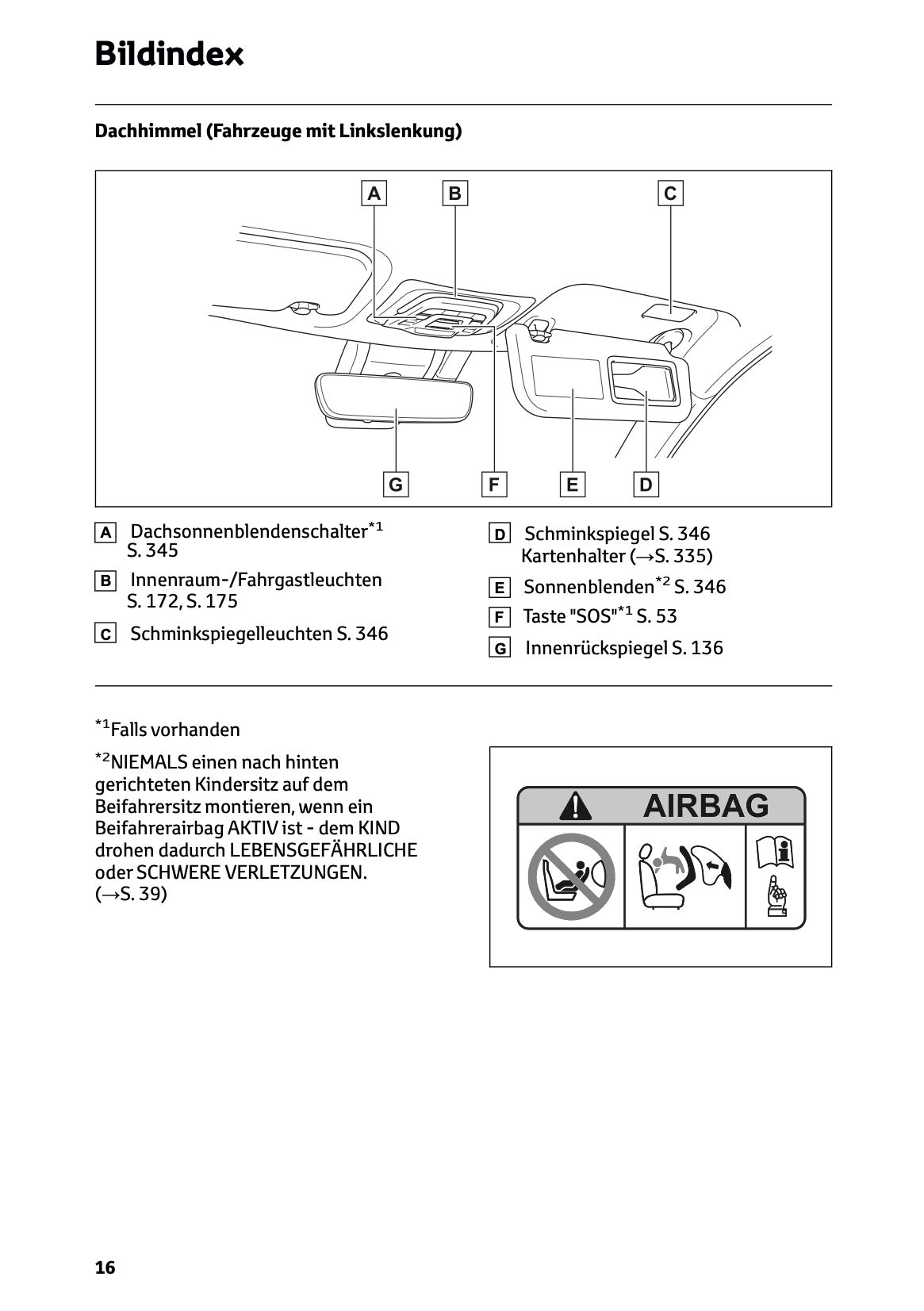 Bildindex

Dachhimmel (Fahrzeuge mit Linkslenkung)

A B C

G F E D

A Dachsonnenblendenschalter$^{*1}$ S. 345

B Innenraum-/Fahrgastleuchten S. 172, S. 175

C Schminkspiegelleuchten S. 346

D Schminkspiegel S. 346 Kartenhalter (→S. 335)

E Sonnenblenden$^{*2}$ S. 346

F Taste "SOS"$^{*1}$ S. 53

G Innenrückspiegel S. 136

$^{*1}$Falls vorhanden

$^{*2}$NIEMALS einen nach hinten gerichteten Kindersitz auf dem Beifahrersitz montieren, wenn ein Beifahrerairbag AKTIV ist - dem KIND drohen dadurch LEBENSGEFÄHRLICHE oder SCHWERE VERLETZUNGEN. (→S. 39)

AIRBAG

16