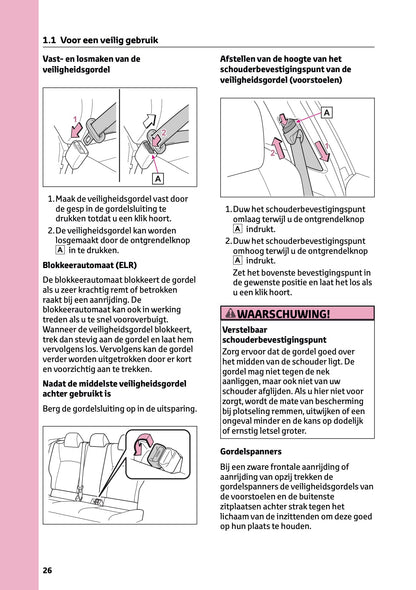 1.1 Voor een veilig gebruik

Vast- en losmaken van de veiligheidsgordel

1
2
A

1. Maak de veiligheidsgordel vast door de gesp in de gordelsluiting te drukken totdat u een klik hoort.
2. De veiligheidsgordel kan worden losgemaakt door de ontgrendelknop A in te drukken.

Blokkeerautomaat (ELR)

De blokkeerautomaat blokkeert de gordel als u zeer krachtig remt of betrokken raakt bij een aanrijding. De blokkeerautomaat kan ook in werking treden als u te snel vooroverbuigt. Wanneer de veiligheidsgordel blokkeert, trek dan stevig aan de gordel en laat hem vervolgens los. Vervolgens kan de gordel verder worden uitgetrokken door er kort en voorzichtig aan te trekken.

Nadat de middelste veiligheidsgordel achter gebruikt is

Berg de gordelsluiting op in de uitsparing.

Afstellen van de hoogte van het schouderbevestigingspunt van de veiligheidsgordel (voorstoelen)

A
2
1

1. Duw het schouderbevestigingspunt omlaag terwijl u de ontgrendelknop A indrukt.
2. Duw het schouderbevestigingspunt omhoog terwijl u de ontgrendelknop A indrukt.
Zet het bovenste bevestigingspunt in de gewenste positie en laat het los als u een klik hoort.

WAARSCHUWING!

Verstelbaar schouderbevestigingspunt
Zorg ervoor dat de gordel goed over het midden van de schouder ligt. De gordel mag niet tegen de nek aanliggen, maar ook niet van uw schouder afglijden. Als u hier niet voor zorgt, wordt de mate van bescherming bij plotseling remmen, uitwijken of een ongeval minder en de kans op dodelijk of ernstig letsel groter.

Gordelspanners

Bij een zware frontale aanrijding of aanrijding van opzij trekken de gordelspanners de veiligheidsgordels van de voorstoelen en de buitenste zitplaatsen achter strak tegen het lichaam van de inzittenden om deze goed op hun plaats te houden.

26