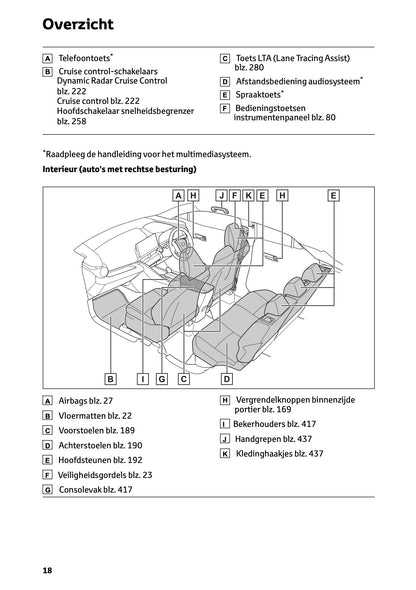 Overzicht

A Telefoontoets*

B Cruise control-schakelaars
Dynamic Radar Cruise Control blz. 222
Cruise control blz. 222
Hoofdschakelaar snelheidsbegrenzer blz. 258

C Toets LTA (Lane Tracing Assist) blz. 280

D Afstandsbediening audiosysteem*

E Spraaktoets*

F Bedieningstoetsen instrumentenpaneel blz. 80

*Raadpleeg de handleiding voor het multimediasysteem.

Interieur (auto's met rechtse besturing)

A H J F K E H E

B I G C D

A Airbags blz. 27

B Vloermatten blz. 22

C Voorstoelen blz. 189

D Achterstoelen blz. 190

E Hoofdsteunen blz. 192

F Veiligheidsgordels blz. 23

G Consolevak blz. 417

H Vergrendelknoppen binnenzijde portier blz. 169

I Bekerhouders blz. 417

J Handgrepen blz. 437

K Kledinghaakjes blz. 437

18