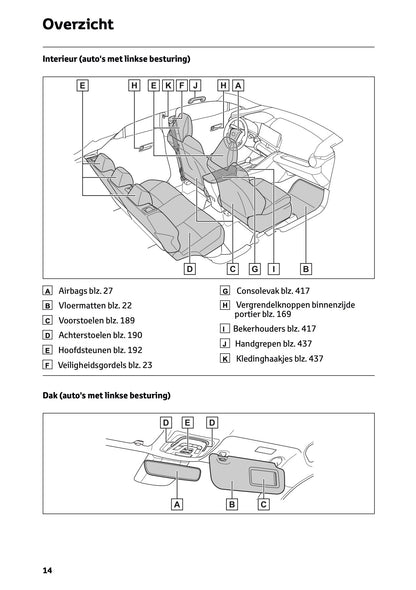 Overzicht

Interieur (auto's met linkse besturing)

E H E K F J H A

D C G I B

A Airbags blz. 27
B Vloermatten blz. 22
C Voorstoelen blz. 189
D Achterstoelen blz. 190
E Hoofdsteunen blz. 192
F Veiligheidsgordels blz. 23

G Consolevak blz. 417
H Vergrendelknoppen binnenzijde portier blz. 169
I Bekerhouders blz. 417
J Handgrepen blz. 437
K Kledinghaakjes blz. 437

Dak (auto's met linkse besturing)

D E D

A B C

14