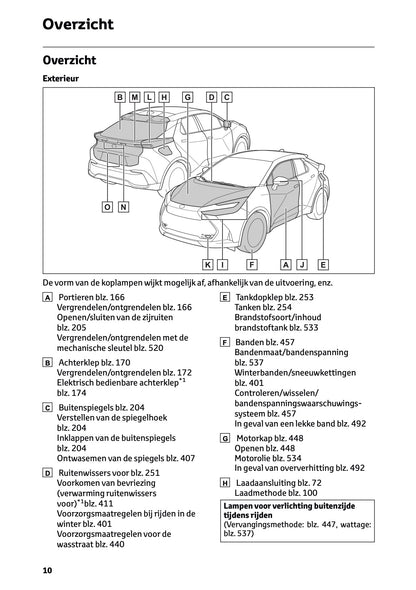 Overzicht

Overzicht

Exterieur

B M L H G D C

O N

K I F A J E

De vorm van de koplampen wijkt mogelijk af, afhankelijk van de uitvoering, enz.

A Portieren blz. 166
Vergrendelen/ontgrendelen blz. 166
Openen/sluiten van de zijruiten blz. 205
Vergrendelen/ontgrendelen met de mechanische sleutel blz. 520

B Achterklep blz. 170
Vergrendelen/ontgrendelen blz. 172
Elektrisch bedienbare achterklep$^{*1}$ blz. 174

C Buitenspiegels blz. 204
Verstellen van de spiegelhoek blz. 204
Inklappen van de buitenspiegels blz. 204
Ontwasemen van de spiegels blz. 407

D Ruitenwissers voor blz. 251
Voorkomen van bevriezing (verwarming ruitenwissers voor)$^{*1}$blz. 411
Voorzorgsmaatregelen bij rijden in de winter blz. 401
Voorzorgsmaatregelen voor de wasstraat blz. 440

E Tankdopklep blz. 253
Tanken blz. 254
Brandstofsoort/inhoud brandstoftank blz. 533

F Banden blz. 457
Bandenmaat/bandenspanning blz. 537
Winterbanden/sneeuwkettingen blz. 401
Controleren/wisselen/bandenspanningswaarschuwingssysteem blz. 457
In geval van een lekke band blz. 492

G Motorkap blz. 448
Openen blz. 448
Motorolie blz. 534
In geval van oververhitting blz. 492

H Laadaansluiting blz. 72
Laadmethode blz. 100

Lampen voor verlichting buitenzijde tijdens rijden
(Vervangingsmethode: blz. 447, wattage: blz. 537)

10