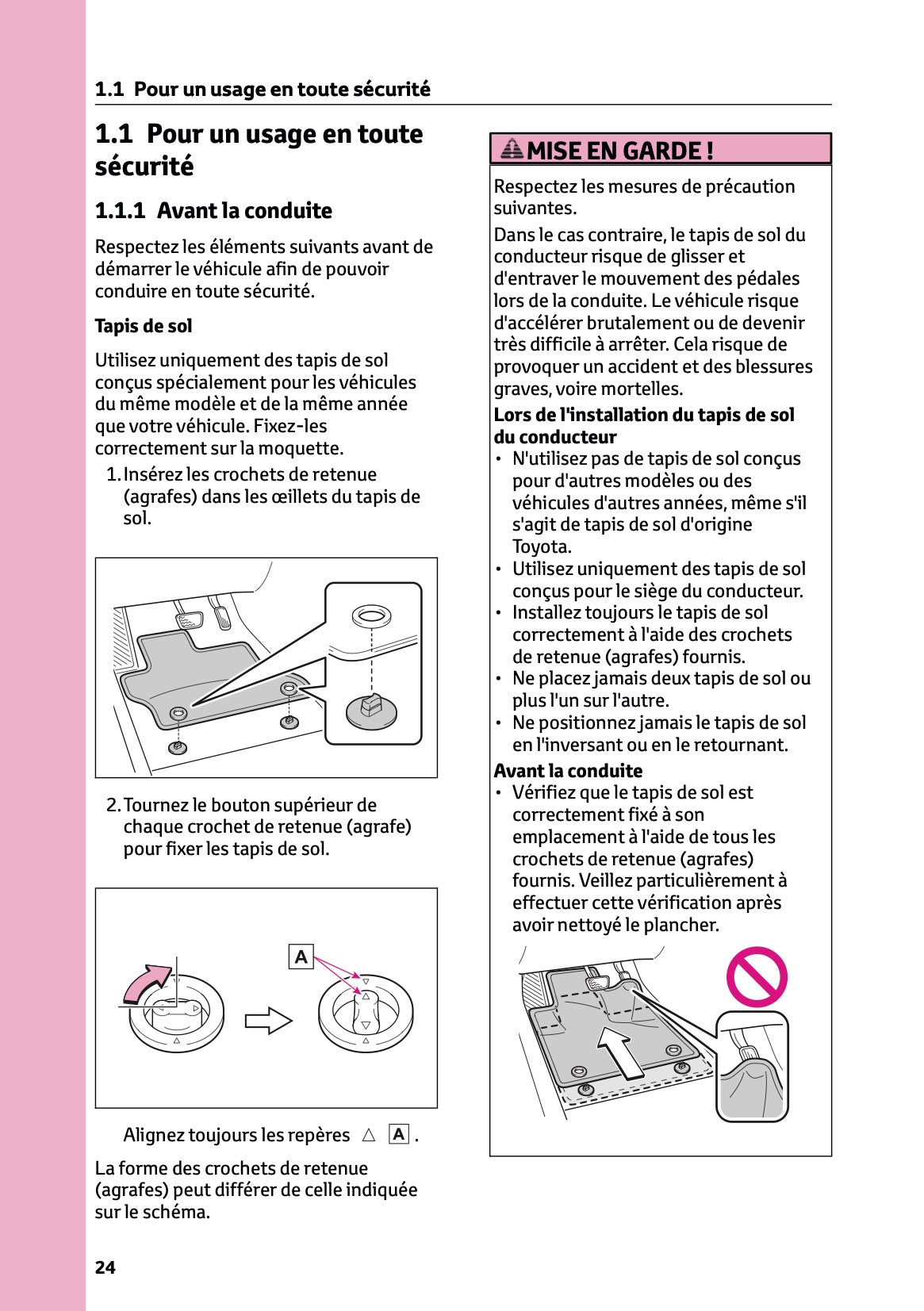 1.1 Pour un usage en toute sécurité

1.1 Pour un usage en toute sécurité

1.1.1 Avant la conduite

Respectez les éléments suivants avant de démarrer le véhicule afin de pouvoir conduire en toute sécurité.

Tapis de sol

Utilisez uniquement des tapis de sol conçus spécialement pour les véhicules du même modèle et de la même année que votre véhicule. Fixez-les correctement sur la moquette.

1. Insérez les crochets de retenue (agrafes) dans les œillets du tapis de sol.

2. Tournez le bouton supérieur de chaque crochet de retenue (agrafe) pour fixer les tapis de sol.

A

Alignez toujours les repères △ A .

La forme des crochets de retenue (agrafes) peut différer de celle indiquée sur le schéma.

MISE EN GARDE !

Respectez les mesures de précaution suivantes.

Dans le cas contraire, le tapis de sol du conducteur risque de glisser et d'entraver le mouvement des pédales lors de la conduite. Le véhicule risque d'accélérer brutalement ou de devenir très difficile à arrêter. Cela risque de provoquer un accident et des blessures graves, voire mortelles.

Lors de l'installation du tapis de sol du conducteur
• N'utilisez pas de tapis de sol conçus pour d'autres modèles ou des véhicules d'autres années, même s'il s'agit de tapis de sol d'origine Toyota.
• Utilisez uniquement des tapis de sol conçus pour le siège du conducteur.
• Installez toujours le tapis de sol correctement à l'aide des crochets de retenue (agrafes) fournis.
• Ne placez jamais deux tapis de sol ou plus l'un sur l'autre.
• Ne positionnez jamais le tapis de sol en l'inversant ou en le retournant.

Avant la conduite
• Vérifiez que le tapis de sol est correctement fixé à son emplacement à l'aide de tous les crochets de retenue (agrafes) fournis. Veillez particulièrement à effectuer cette vérification après avoir nettoyé le plancher.

24