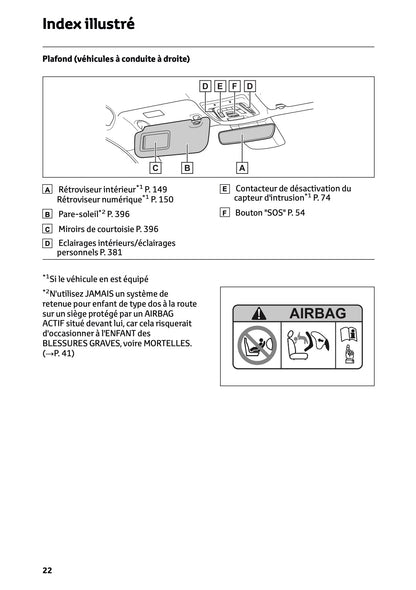 Index illustré

Plafond (véhicules à conduite à droite)

D E F D

C B A

A Rétroviseur intérieur$^{*1}$ P. 149
Rétroviseur numérique$^{*1}$ P. 150

B Pare-soleil$^{*2}$ P. 396

C Miroirs de courtoisie P. 396

D Eclairages intérieurs/éclairages personnels P. 381

E Contacteur de désactivation du capteur d'intrusion$^{*1}$ P. 74

F Bouton "SOS" P. 54

$^{*1}$Si le véhicule en est équipé

$^{*2}$N'utilisez JAMAIS un système de retenue pour enfant de type dos à la route sur un siège protégé par un AIRBAG ACTIF situé devant lui, car cela risquerait d'occasionner à l'ENFANT des BLESSURES GRAVES, voire MORTELLES. (→P. 41)

AIRBAG

22