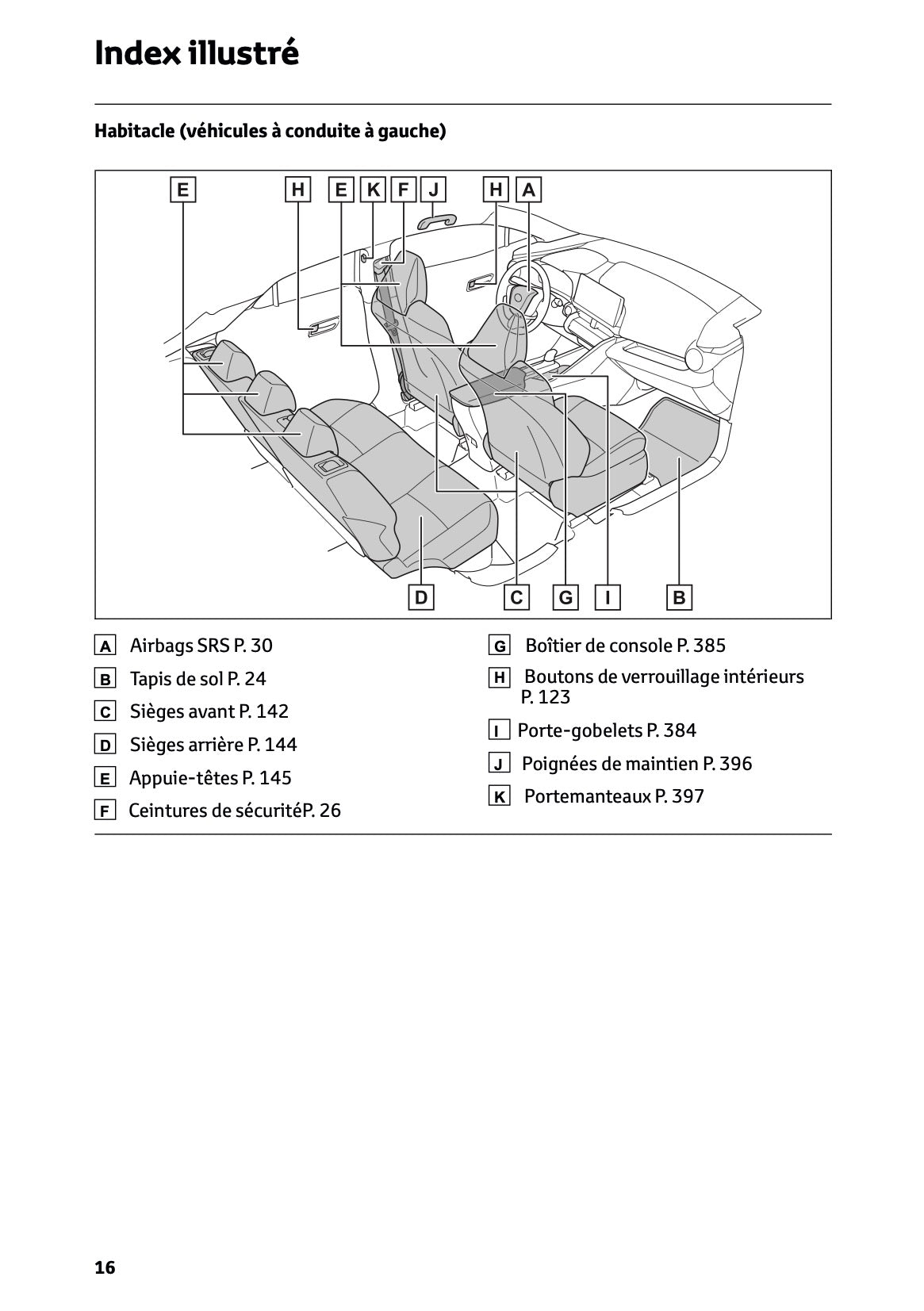 Index illustré

Habitacle (véhicules à conduite à gauche)

E H E K F J H A

D C G I B

A Airbags SRS P. 30

B Tapis de sol P. 24

C Sièges avant P. 142

D Sièges arrière P. 144

E Appuie-têtes P. 145

F Ceintures de sécuritéP. 26

G Boîtier de console P. 385

H Boutons de verrouillage intérieurs P. 123

I Porte-gobelets P. 384

J Poignées de maintien P. 396

K Portemanteaux P. 397

16