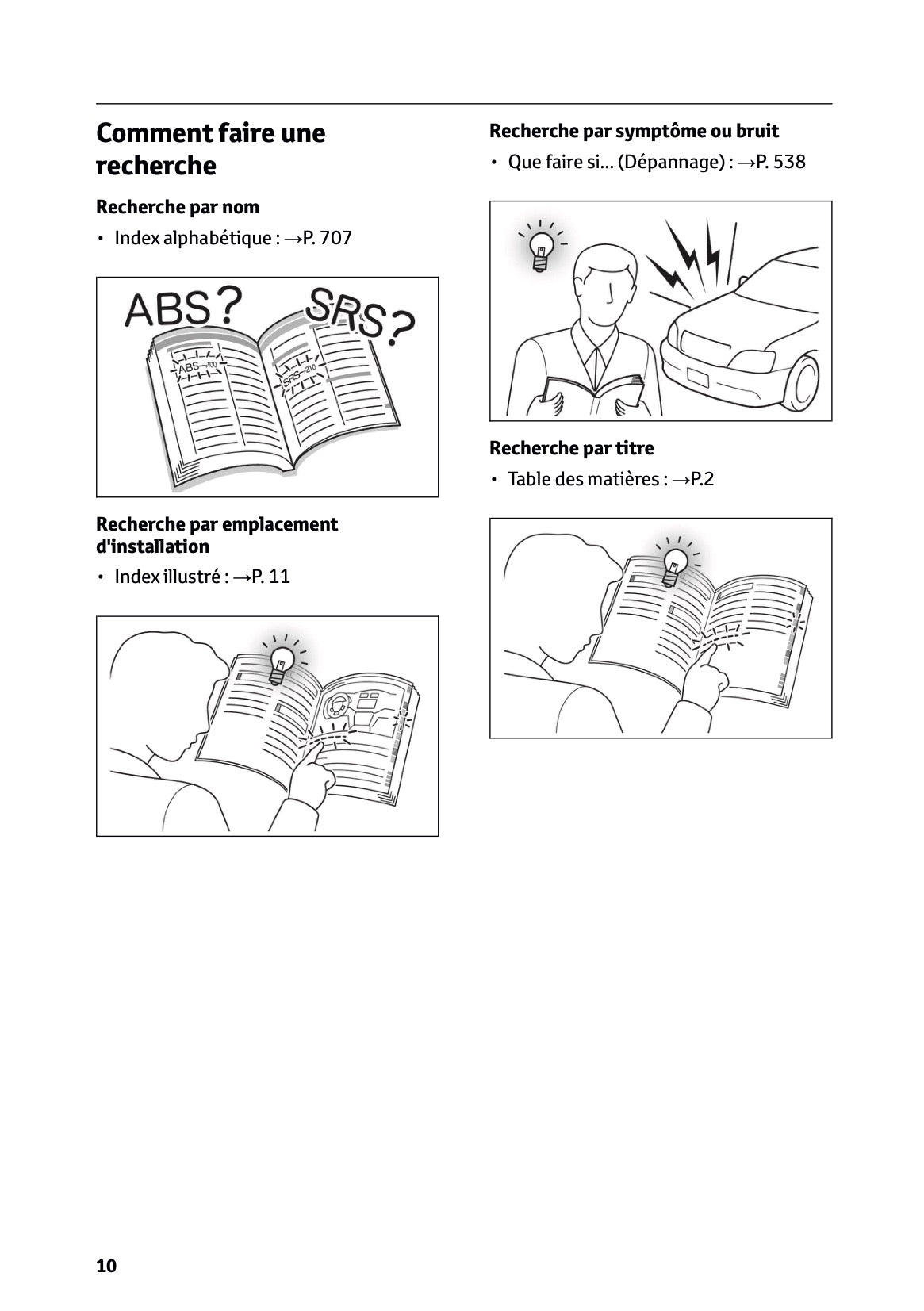 Comment faire une recherche

Recherche par nom

• Index alphabétique : →P. 707

ABS? SRS?

ABS—100

SRS—210

Recherche par emplacement d'installation

• Index illustré : →P. 11

Recherche par symptôme ou bruit

• Que faire si... (Dépannage) : →P. 538

Recherche par titre

• Table des matières : →P.2

10