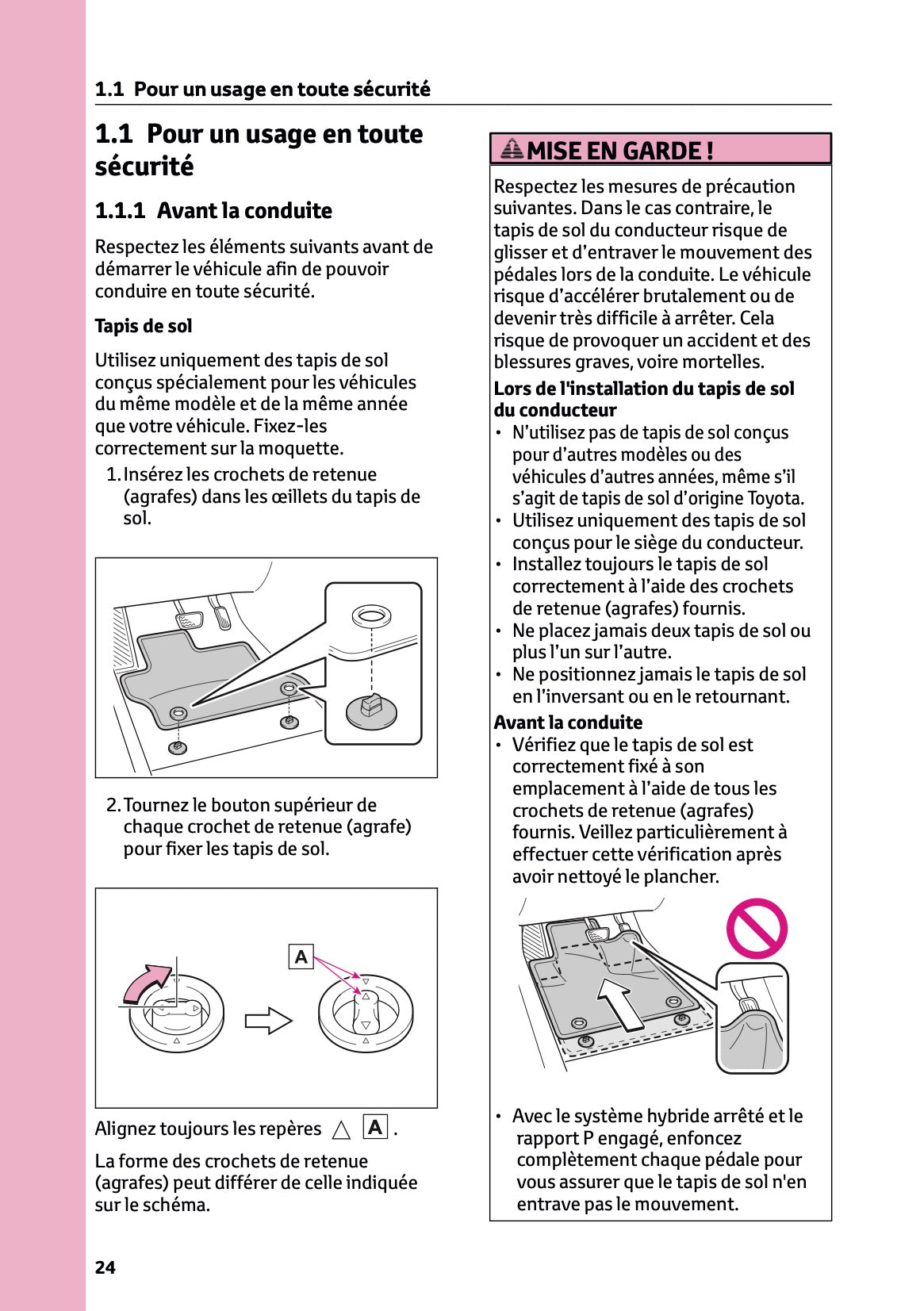 1.1 Pour un usage en toute sécurité

1.1 Pour un usage en toute sécurité

1.1.1 Avant la conduite

Respectez les éléments suivants avant de démarrer le véhicule afin de pouvoir conduire en toute sécurité.

Tapis de sol

Utilisez uniquement des tapis de sol conçus spécialement pour les véhicules du même modèle et de la même année que votre véhicule. Fixez-les correctement sur la moquette.

1. Insérez les crochets de retenue (agrafes) dans les œillets du tapis de sol.

2. Tournez le bouton supérieur de chaque crochet de retenue (agrafe) pour fixer les tapis de sol.

A

Alignez toujours les repères △ A .

La forme des crochets de retenue (agrafes) peut différer de celle indiquée sur le schéma.

MISE EN GARDE !

Respectez les mesures de précaution suivantes. Dans le cas contraire, le tapis de sol du conducteur risque de glisser et d'entraver le mouvement des pédales lors de la conduite. Le véhicule risque d'accélérer brutalement ou de devenir très difficile à arrêter. Cela risque de provoquer un accident et des blessures graves, voire mortelles.

Lors de l'installation du tapis de sol du conducteur
• N'utilisez pas de tapis de sol conçus pour d'autres modèles ou des véhicules d'autres années, même s'il s'agit de tapis de sol d'origine Toyota.
• Utilisez uniquement des tapis de sol conçus pour le siège du conducteur.
• Installez toujours le tapis de sol correctement à l'aide des crochets de retenue (agrafes) fournis.
• Ne placez jamais deux tapis de sol ou plus l'un sur l'autre.
• Ne positionnez jamais le tapis de sol en l'inversant ou en le retournant.

Avant la conduite
• Vérifiez que le tapis de sol est correctement fixé à son emplacement à l'aide de tous les crochets de retenue (agrafes) fournis. Veillez particulièrement à effectuer cette vérification après avoir nettoyé le plancher.

• Avec le système hybride arrêté et le rapport P engagé, enfoncez complètement chaque pédale pour vous assurer que le tapis de sol n'en entrave pas le mouvement.

24