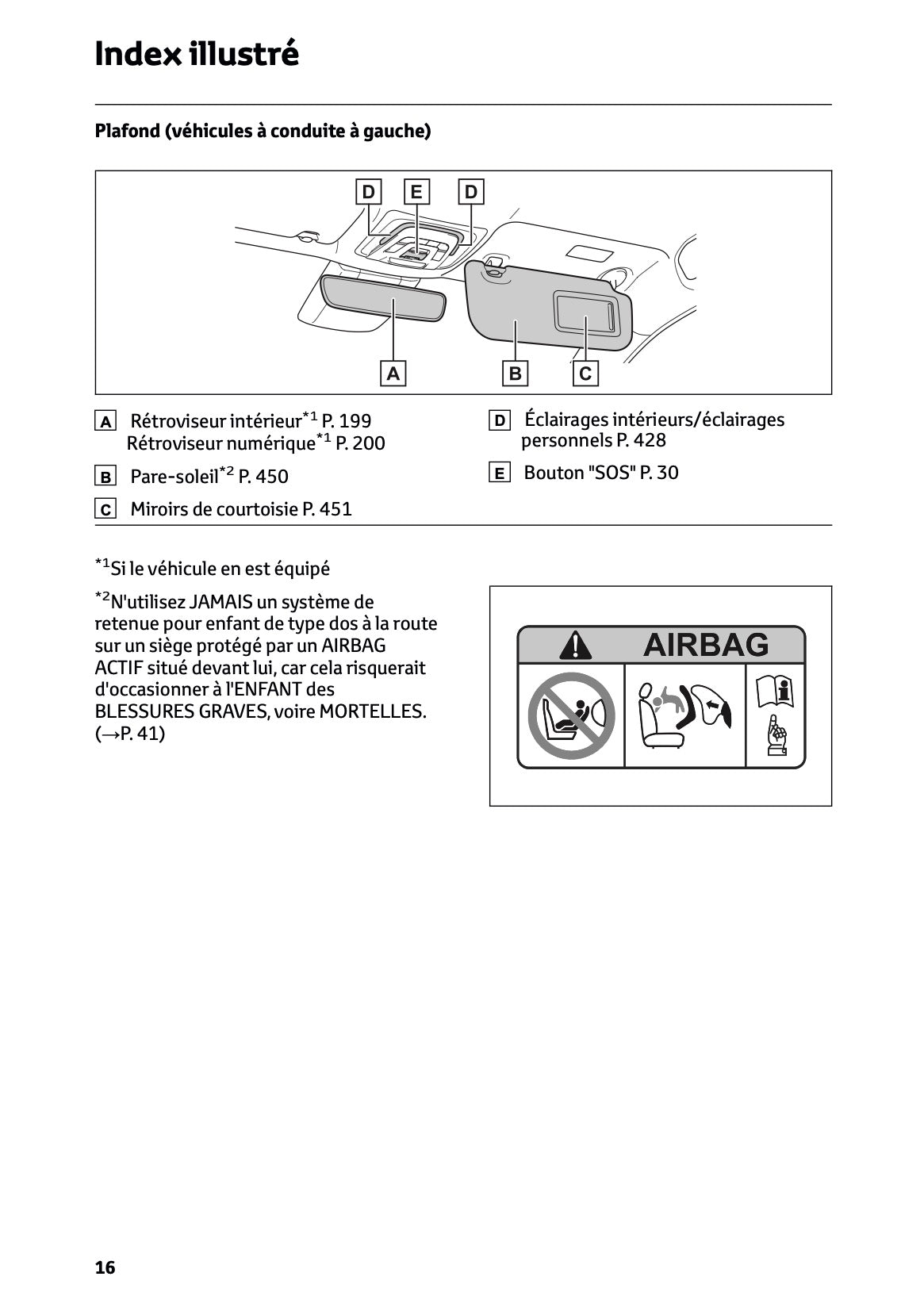 Index illustré

Plafond (véhicules à conduite à gauche)

D E D

A B C

A Rétroviseur intérieur$^{*1}$ P. 199
Rétroviseur numérique$^{*1}$ P. 200

B Pare-soleil$^{*2}$ P. 450

C Miroirs de courtoisie P. 451

D Éclairages intérieurs/éclairages personnels P. 428

E Bouton "SOS" P. 30

$^{*1}$Si le véhicule en est équipé

$^{*2}$N'utilisez JAMAIS un système de retenue pour enfant de type dos à la route sur un siège protégé par un AIRBAG ACTIF situé devant lui, car cela risquerait d'occasionner à l'ENFANT des BLESSURES GRAVES, voire MORTELLES. (→P. 41)

AIRBAG

16