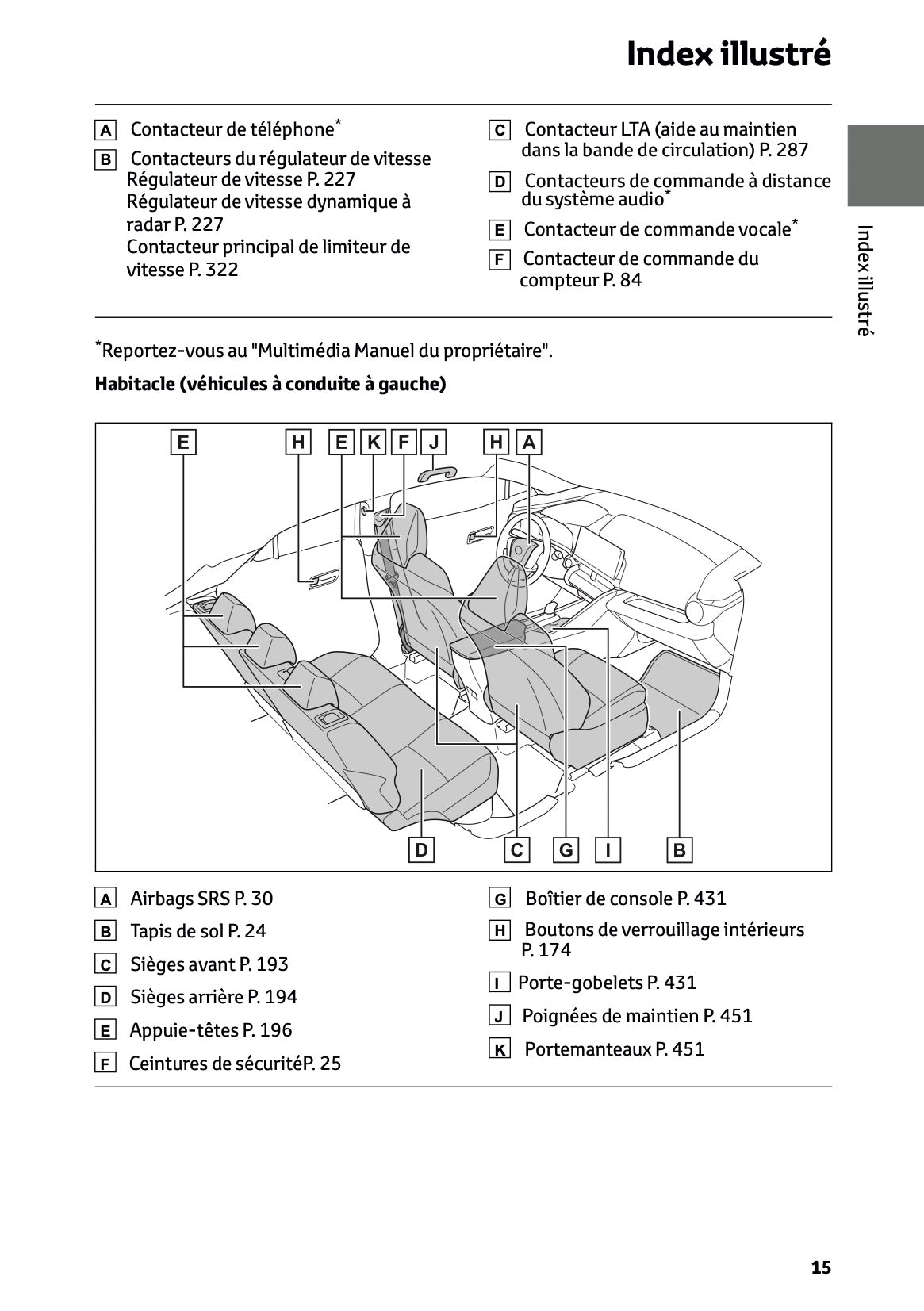 Index illustré

A Contacteur de téléphone*

B Contacteurs du régulateur de vitesse
Régulateur de vitesse P. 227
Régulateur de vitesse dynamique à radar P. 227
Contacteur principal de limiteur de vitesse P. 322

C Contacteur LTA (aide au maintien dans la bande de circulation) P. 287

D Contacteurs de commande à distance du système audio*

E Contacteur de commande vocale*

F Contacteur de commande du compteur P. 84

Index illustré

*Reportez-vous au "Multimédia Manuel du propriétaire".

Habitacle (véhicules à conduite à gauche)

E H E K F J H A

D C G I B

A Airbags SRS P. 30

B Tapis de sol P. 24

C Sièges avant P. 193

D Sièges arrière P. 194

E Appuie-têtes P. 196

F Ceintures de sécuritéP. 25

G Boîtier de console P. 431

H Boutons de verrouillage intérieurs P. 174

I Porte-gobelets P. 431

J Poignées de maintien P. 451

K Portemanteaux P. 451

15