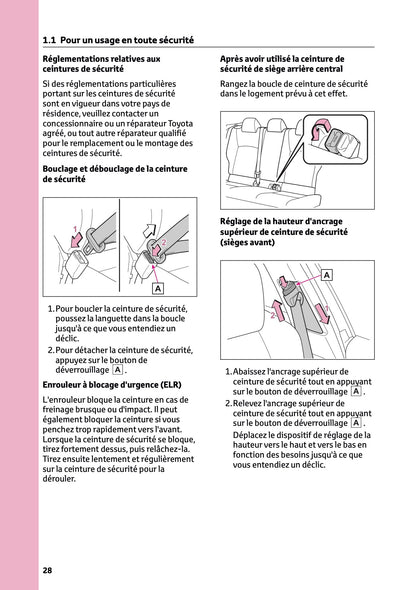 1.1 Pour un usage en toute sécurité

Réglementations relatives aux ceintures de sécurité

Si des réglementations particulières portant sur les ceintures de sécurité sont en vigueur dans votre pays de résidence, veuillez contacter un concessionnaire ou un réparateur Toyota agréé, ou tout autre réparateur qualifié pour le remplacement ou le montage des ceintures de sécurité.

Bouclage et débouclage de la ceinture de sécurité

1

2

A

1. Pour boucler la ceinture de sécurité, poussez la languette dans la boucle jusqu'à ce que vous entendiez un déclic.

2. Pour détacher la ceinture de sécurité, appuyez sur le bouton de déverrouillage A.

Enrouleur à blocage d'urgence (ELR)

L'enrouleur bloque la ceinture en cas de freinage brusque ou d'impact. Il peut également bloquer la ceinture si vous penchez trop rapidement vers l'avant. Lorsque la ceinture de sécurité se bloque, tirez fortement dessus, puis relâchez-la. Tirez ensuite lentement et régulièrement sur la ceinture de sécurité pour la dérouler.

Après avoir utilisé la ceinture de sécurité de siège arrière central

Rangez la boucle de ceinture de sécurité dans le logement prévu à cet effet.

Réglage de la hauteur d'ancrage supérieur de ceinture de sécurité (sièges avant)

A

2

1

1. Abaissez l'ancrage supérieur de ceinture de sécurité tout en appuyant sur le bouton de déverrouillage A.

2. Relevez l'ancrage supérieur de ceinture de sécurité tout en appuyant sur le bouton de déverrouillage A.

Déplacez le dispositif de réglage de la hauteur vers le haut et vers le bas en fonction des besoins jusqu'à ce que vous entendiez un déclic.

28