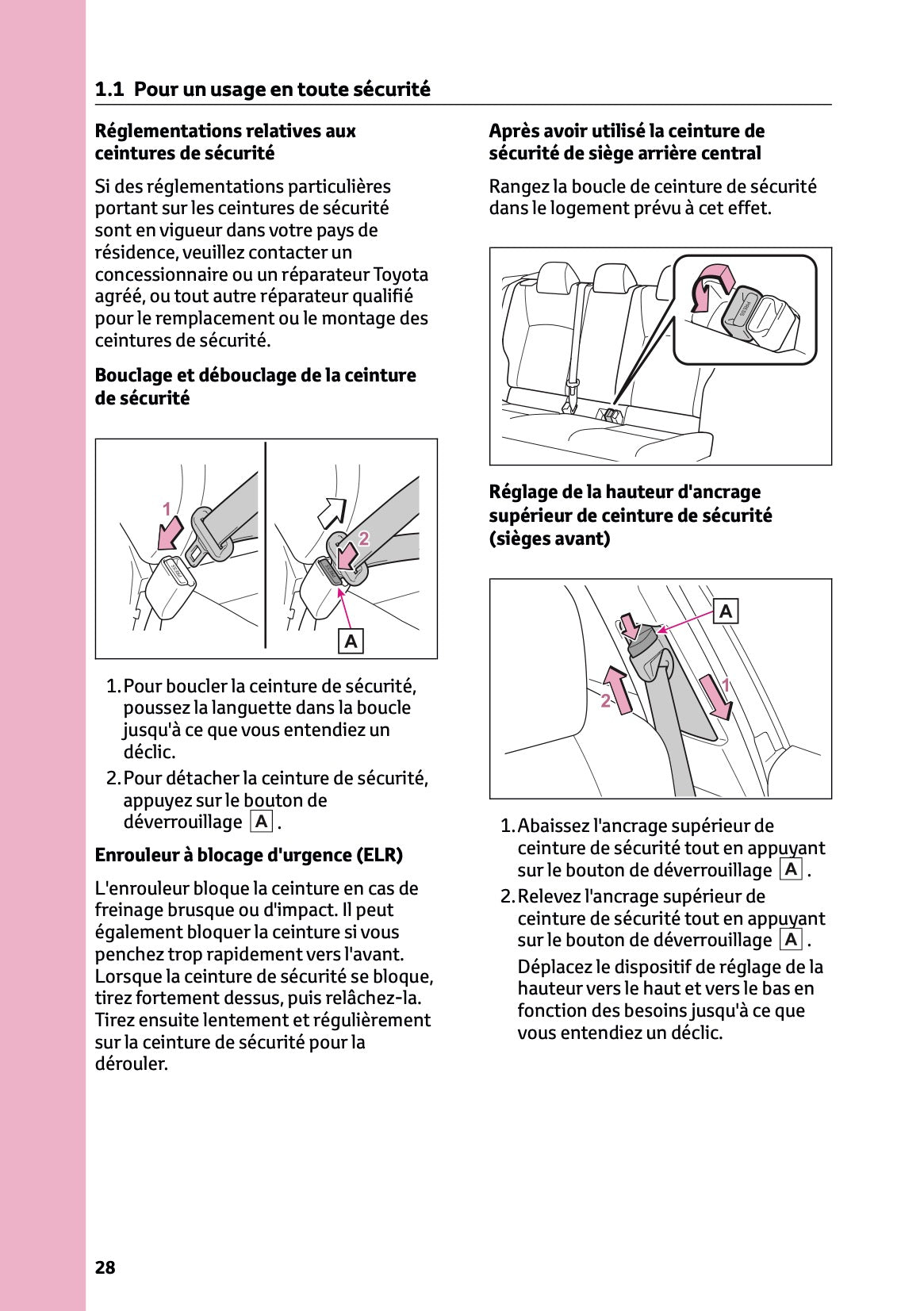 1.1 Pour un usage en toute sécurité

Réglementations relatives aux ceintures de sécurité

Si des réglementations particulières portant sur les ceintures de sécurité sont en vigueur dans votre pays de résidence, veuillez contacter un concessionnaire ou un réparateur Toyota agréé, ou tout autre réparateur qualifié pour le remplacement ou le montage des ceintures de sécurité.

Bouclage et débouclage de la ceinture de sécurité

1

2

A

1. Pour boucler la ceinture de sécurité, poussez la languette dans la boucle jusqu'à ce que vous entendiez un déclic.
2. Pour détacher la ceinture de sécurité, appuyez sur le bouton de déverrouillage A .

Enrouleur à blocage d'urgence (ELR)

L'enrouleur bloque la ceinture en cas de freinage brusque ou d'impact. Il peut également bloquer la ceinture si vous penchez trop rapidement vers l'avant. Lorsque la ceinture de sécurité se bloque, tirez fortement dessus, puis relâchez-la. Tirez ensuite lentement et régulièrement sur la ceinture de sécurité pour la dérouler.

Après avoir utilisé la ceinture de sécurité de siège arrière central

Rangez la boucle de ceinture de sécurité dans le logement prévu à cet effet.

PRESS

Réglage de la hauteur d'ancrage supérieur de ceinture de sécurité (sièges avant)

A

1

2

1. Abaissez l'ancrage supérieur de ceinture de sécurité tout en appuyant sur le bouton de déverrouillage A .
2. Relevez l'ancrage supérieur de ceinture de sécurité tout en appuyant sur le bouton de déverrouillage A .
Déplacez le dispositif de réglage de la hauteur vers le haut et vers le bas en fonction des besoins jusqu'à ce que vous entendiez un déclic.

28