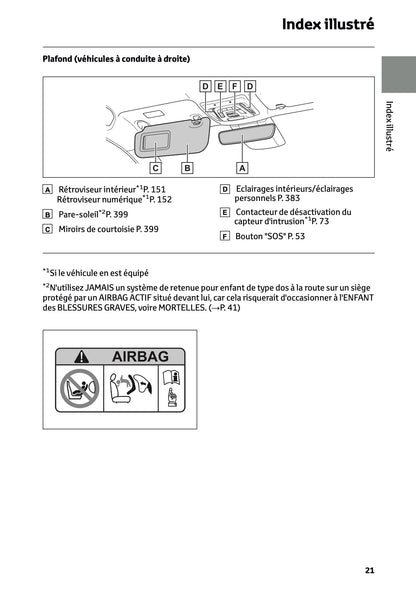 Index illustré

Plafond (véhicules à conduite à droite)

D E F D

C B A

A Rétroviseur intérieur$^{*1}$P. 151
Rétroviseur numérique$^{*1}$P. 152

B Pare-soleil$^{*2}$P. 399

C Miroirs de courtoisie P. 399

D Eclairages intérieurs/éclairages personnels P. 383

E Contacteur de désactivation du capteur d'intrusion$^{*1}$P. 73

F Bouton "SOS" P. 53

$^{*1}$Si le véhicule en est équipé

$^{*2}$N'utilisez JAMAIS un système de retenue pour enfant de type dos à la route sur un siège protégé par un AIRBAG ACTIF situé devant lui, car cela risquerait d'occasionner à l'ENFANT des BLESSURES GRAVES, voire MORTELLES. (→P. 41)

AIRBAG

Index illustré

21