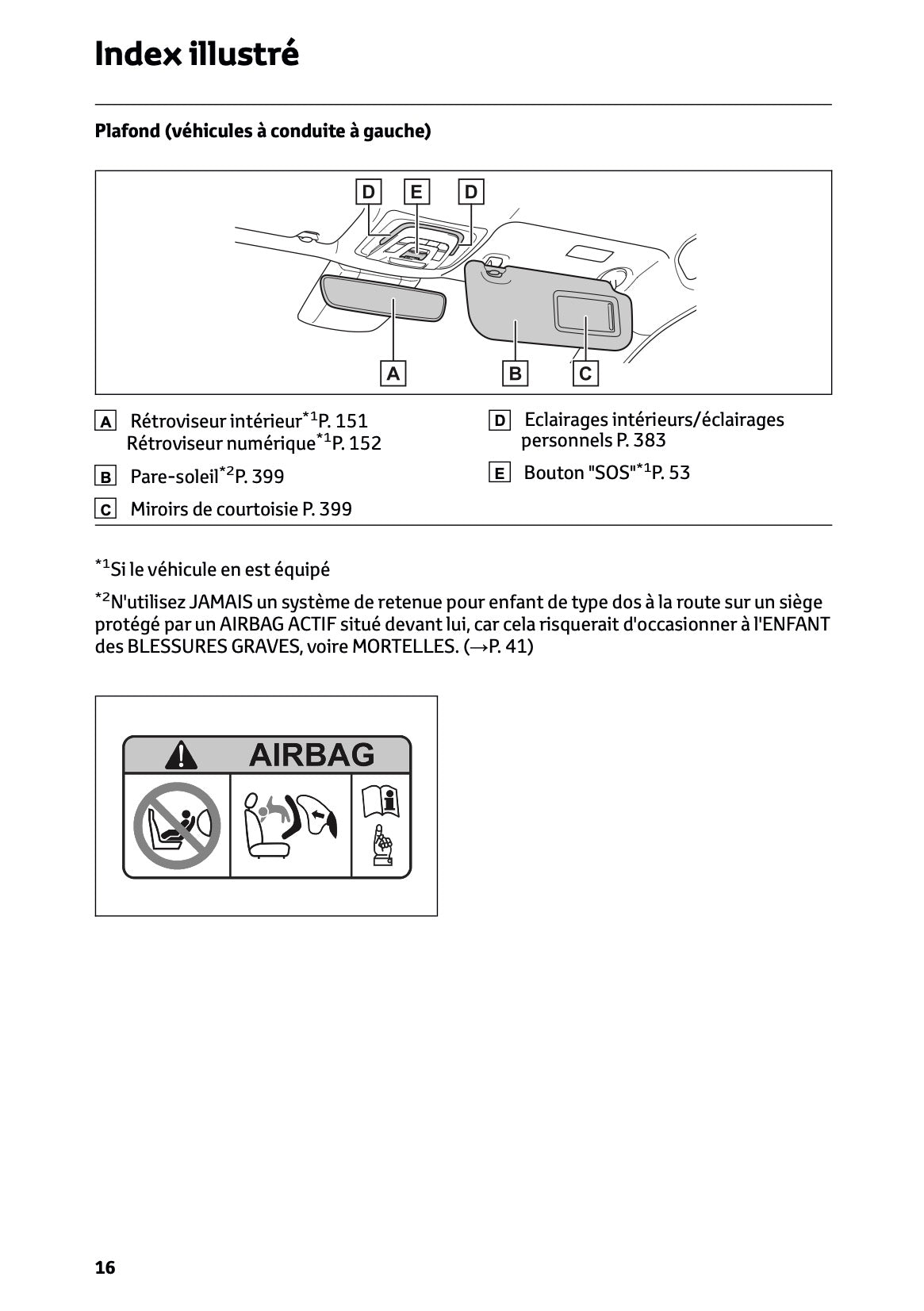 Index illustré

Plafond (véhicules à conduite à gauche)

D E D

A B C

A Rétroviseur intérieur$^{*1}$P. 151
Rétroviseur numérique$^{*1}$P. 152

B Pare-soleil$^{*2}$P. 399

C Miroirs de courtoisie P. 399

D Eclairages intérieurs/éclairages personnels P. 383

E Bouton "SOS"$^{*1}$P. 53

$^{*1}$Si le véhicule en est équipé

$^{*2}$N'utilisez JAMAIS un système de retenue pour enfant de type dos à la route sur un siège protégé par un AIRBAG ACTIF situé devant lui, car cela risquerait d'occasionner à l'ENFANT des BLESSURES GRAVES, voire MORTELLES. (→P. 41)

AIRBAG

16