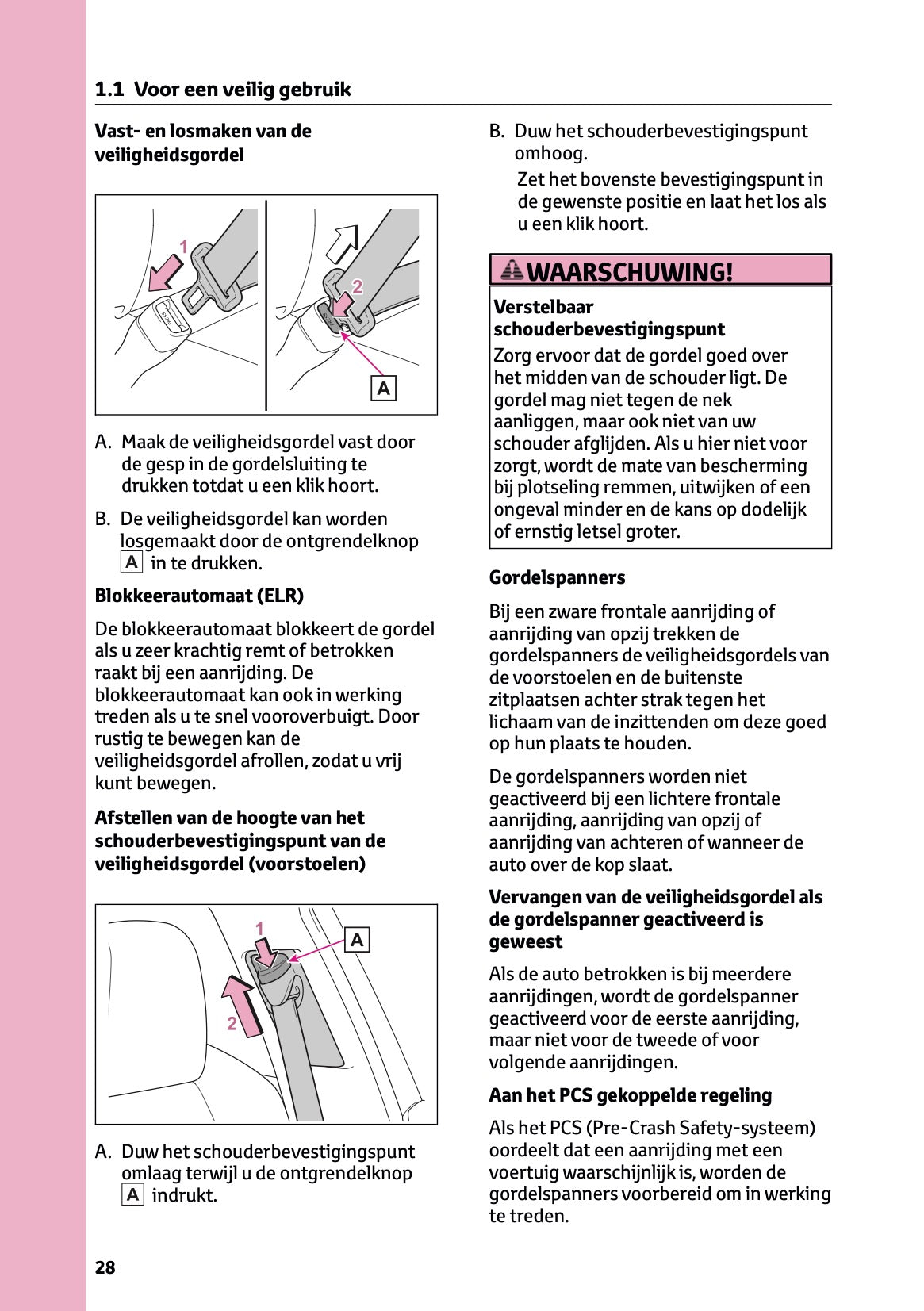 1.1 Voor een veilig gebruik

Vast- en losmaken van de veiligheidsgordel

1

2

A

A. Maak de veiligheidsgordel vast door de gesp in de gordelsluiting te drukken totdat u een klik hoort.

B. De veiligheidsgordel kan worden losgemaakt door de ontgrendelknop A in te drukken.

Blokkeerautomaat (ELR)

De blokkeerautomaat blokkeert de gordel als u zeer krachtig remt of betrokken raakt bij een aanrijding. De blokkeerautomaat kan ook in werking treden als u te snel vooroverbuigt. Door rustig te bewegen kan de veiligheidsgordel afrollen, zodat u vrij kunt bewegen.

Afstellen van de hoogte van het schouderbevestigingspunt van de veiligheidsgordel (voorstoelen)

1

A

2

A. Duw het schouderbevestigingspunt omlaag terwijl u de ontgrendelknop A indrukt.

B. Duw het schouderbevestigingspunt omhoog.

Zet het bovenste bevestigingspunt in de gewenste positie en laat het los als u een klik hoort.

WAARSCHUWING!

Verstelbaar schouderbevestigingspunt

Zorg ervoor dat de gordel goed over het midden van de schouder ligt. De gordel mag niet tegen de nek aanliggen, maar ook niet van uw schouder afglijden. Als u hier niet voor zorgt, wordt de mate van bescherming bij plotseling remmen, uitwijken of een ongeval minder en de kans op dodelijk of ernstig letsel groter.

Gordelspanners

Bij een zware frontale aanrijding of aanrijding van opzij trekken de gordelspanners de veiligheidsgordels van de voorstoelen en de buitenste zitplaatsen achter strak tegen het lichaam van de inzittenden om deze goed op hun plaats te houden.

De gordelspanners worden niet geactiveerd bij een lichtere frontale aanrijding, aanrijding van opzij of aanrijding van achteren of wanneer de auto over de kop slaat.

Vervangen van de veiligheidsgordel als de gordelspanner geactiveerd is geweest

Als de auto betrokken is bij meerdere aanrijdingen, wordt de gordelspanner geactiveerd voor de eerste aanrijding, maar niet voor de tweede of voor volgende aanrijdingen.

Aan het PCS gekoppelde regeling

Als het PCS (Pre-Crash Safety-systeem) oordeelt dat een aanrijding met een voertuig waarschijnlijk is, worden de gordelspanners voorbereid om in werking te treden.

28