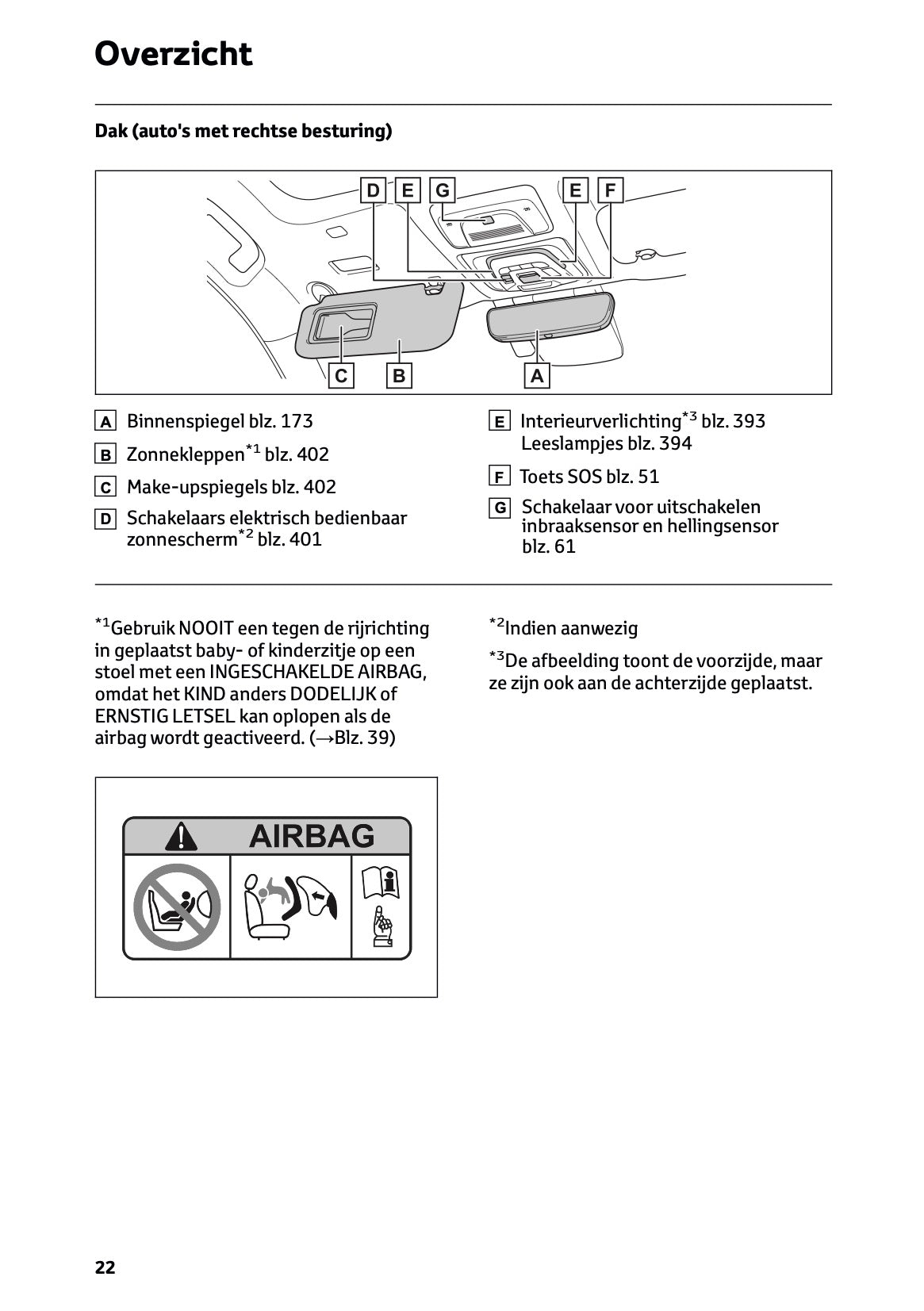 Overzicht

Dak (auto's met rechtse besturing)

D E G E F

C B A

A Binnenspiegel blz. 173

B Zonnekleppen$^{*1}$ blz. 402

C Make-upspiegels blz. 402

D Schakelaars elektrisch bedienbaar zonnescherm$^{*2}$ blz. 401

E Interieurverlichting$^{*3}$ blz. 393
Leeslampjes blz. 394

F Toets SOS blz. 51

G Schakelaar voor uitschakelen inbraaksensor en hellingsensor blz. 61

$^{*1}$Gebruik NOOIT een tegen de rijrichting in geplaatst baby- of kinderzitje op een stoel met een INGESCHAKELDE AIRBAG, omdat het KIND anders DODELIJK of ERNSTIG LETSEL kan oplopen als de airbag wordt geactiveerd. (→Blz. 39)

AIRBAG

$^{*2}$Indien aanwezig

$^{*3}$De afbeelding toont de voorzijde, maar ze zijn ook aan de achterzijde geplaatst.

22