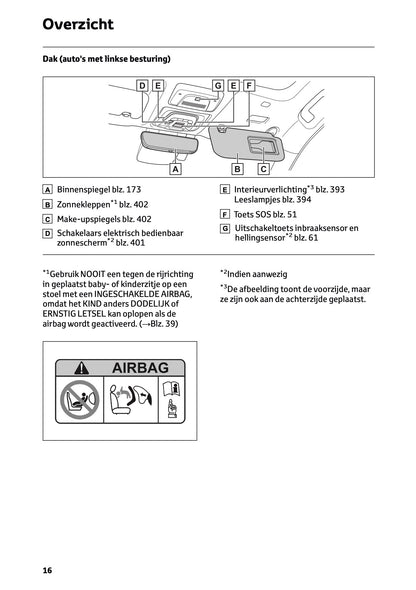 Overzicht

Dak (auto's met linkse besturing)

D E G E F

A B C

A Binnenspiegel blz. 173

B Zonnekleppen$^{*1}$ blz. 402

C Make-upspiegels blz. 402

D Schakelaars elektrisch bedienbaar zonnescherm$^{*2}$ blz. 401

E Interieurverlichting$^{*3}$ blz. 393 Leeslampjes blz. 394

F Toets SOS blz. 51

G Uitschakeltoets inbraaksensor en hellingsensor$^{*2}$ blz. 61

$^{*1}$Gebruik NOOIT een tegen de rijrichting in geplaatst baby- of kinderzitje op een stoel met een INGESCHAKELDE AIRBAG, omdat het KIND anders DODELIJK of ERNSTIG LETSEL kan oplopen als de airbag wordt geactiveerd. (→Blz. 39)

AIRBAG

$^{*2}$Indien aanwezig

$^{*3}$De afbeelding toont de voorzijde, maar ze zijn ook aan de achterzijde geplaatst.

16