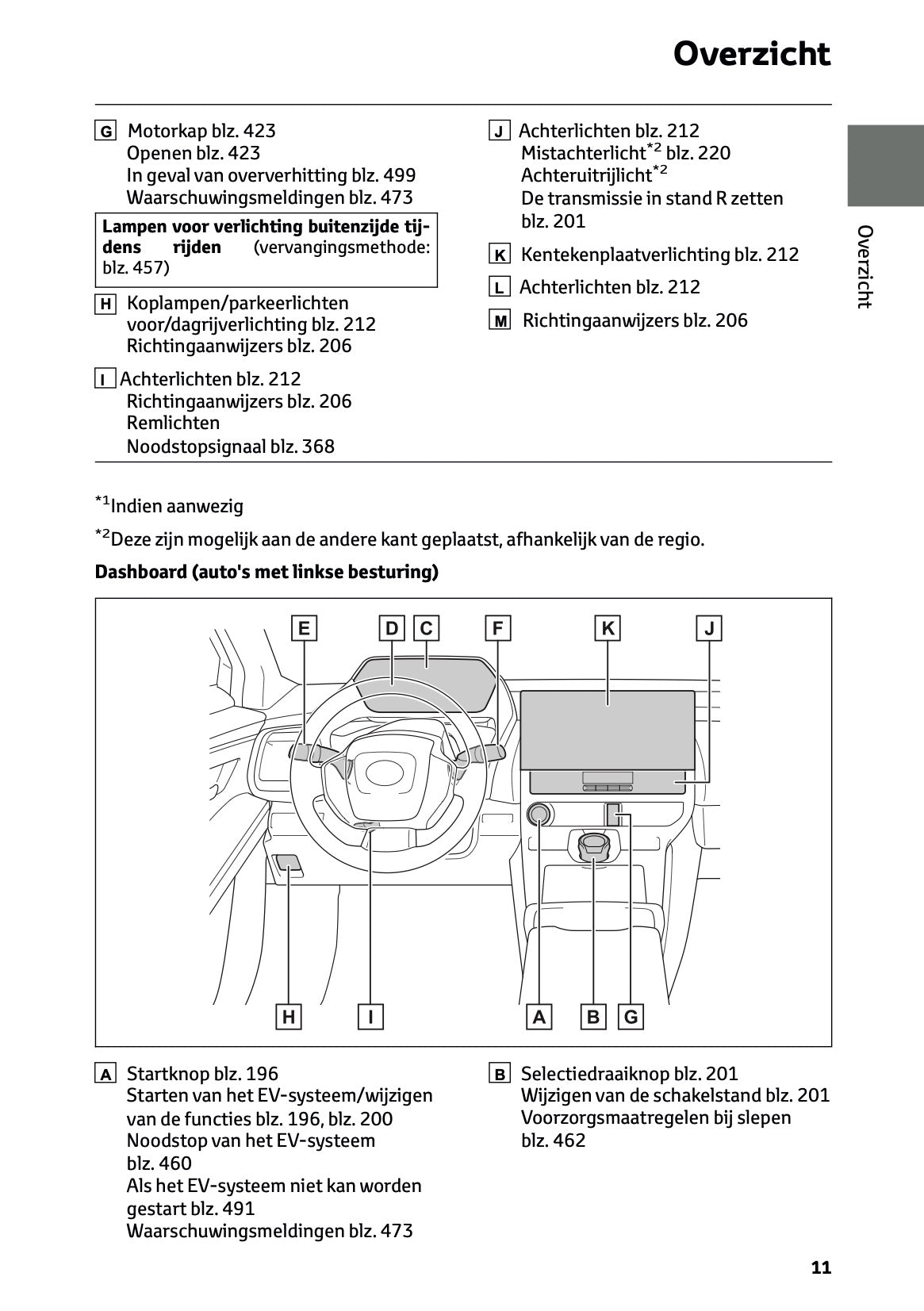 Overzicht

G Motorkap blz. 423
Openen blz. 423
In geval van oververhitting blz. 499
Waarschuwingsmeldingen blz. 473

Lampen voor verlichting buitenzijde tijdens rijden (vervangingsmethode: blz. 457)

H Koplampen/parkeerlichten voor/dagrijverlichting blz. 212
Richtingaanwijzers blz. 206

I Achterlichten blz. 212
Richtingaanwijzers blz. 206
Remlichten
Noodstopsignaal blz. 368

J Achterlichten blz. 212
Mistachterlicht$^{*2}$ blz. 220
Achteruitrijlicht$^{*2}$
De transmissie in stand R zetten blz. 201

K Kentekenplaatverlichting blz. 212

L Achterlichten blz. 212

M Richtingaanwijzers blz. 206

Overzicht

$^{*1}$Indien aanwezig

$^{*2}$Deze zijn mogelijk aan de andere kant geplaatst, afhankelijk van de regio.

Dashboard (auto's met linkse besturing)

E D C F K J

H I A B G

A Startknop blz. 196
Starten van het EV-systeem/wijzigen van de functies blz. 196, blz. 200
Noodstop van het EV-systeem blz. 460
Als het EV-systeem niet kan worden gestart blz. 491
Waarschuwingsmeldingen blz. 473

B Selectiedraaiknop blz. 201
Wijzigen van de schakelstand blz. 201
Voorzorgsmaatregelen bij slepen blz. 462

11