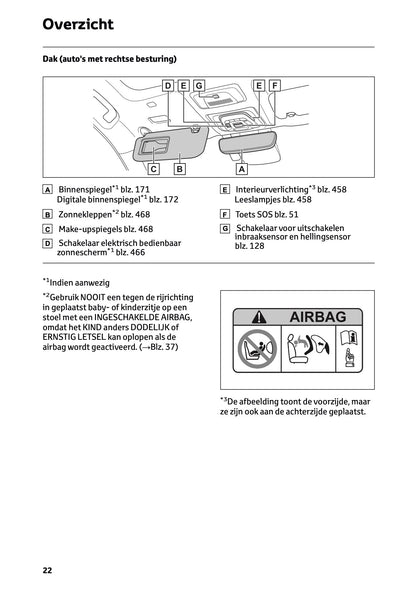 Overzicht

Dak (auto's met rechtse besturing)

D E G E F

C B A

A Binnenspiegel$^{*1}$ blz. 171
Digitale binnenspiegel$^{*1}$ blz. 172

B Zonnekleppen$^{*2}$ blz. 468

C Make-upspiegels blz. 468

D Schakelaar elektrisch bedienbaar zonnescherm$^{*1}$ blz. 466

E Interieurverlichting$^{*3}$ blz. 458
Leeslampjes blz. 458

F Toets SOS blz. 51

G Schakelaar voor uitschakelen inbraaksensor en hellingsensor blz. 128

$^{*1}$Indien aanwezig

$^{*2}$Gebruik NOOIT een tegen de rijrichting in geplaatst baby- of kinderzitje op een stoel met een INGESCHAKELDE AIRBAG, omdat het KIND anders DODELIJK of ERNSTIG LETSEL kan oplopen als de airbag wordt geactiveerd. (→Blz. 37)

AIRBAG

$^{*3}$De afbeelding toont de voorzijde, maar ze zijn ook aan de achterzijde geplaatst.

22