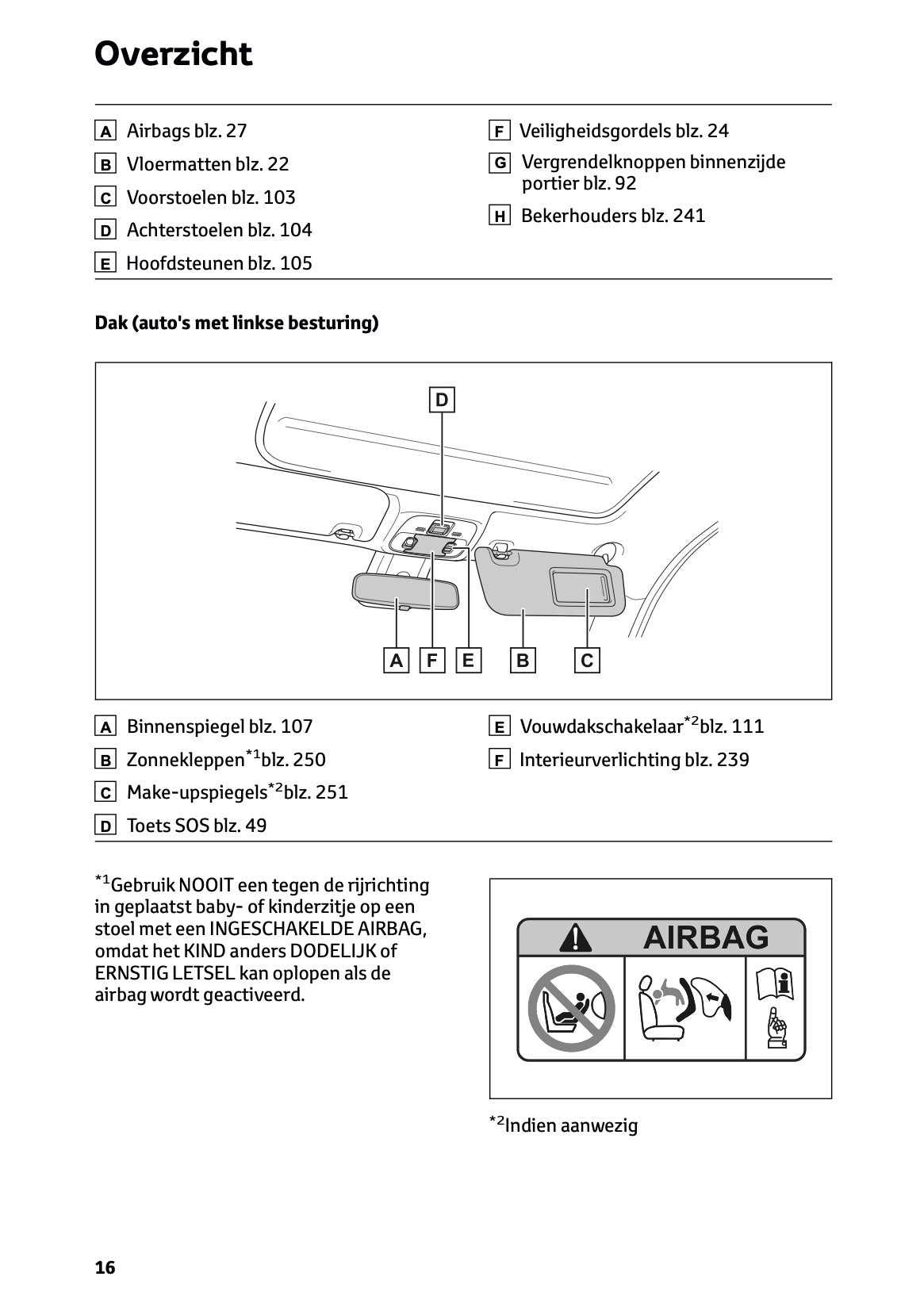 Overzicht

A Airbags blz. 27

B Vloermatten blz. 22

C Voorstoelen blz. 103

D Achterstoelen blz. 104

E Hoofdsteunen blz. 105

F Veiligheidsgordels blz. 24

G Vergrendelknoppen binnenzijde portier blz. 92

H Bekerhouders blz. 241

Dak (auto's met linkse besturing)

D

A F E B C

A Binnenspiegel blz. 107

B Zonnekleppen$^{*1}$blz. 250

C Make-upspiegels$^{*2}$blz. 251

D Toets SOS blz. 49

E Vouwdakschakelaar$^{*2}$blz. 111

F Interieurverlichting blz. 239

$^{*1}$Gebruik NOOIT een tegen de rijrichting in geplaatst baby- of kinderzitje op een stoel met een INGESCHAKELDE AIRBAG, omdat het KIND anders DODELIJK of ERNSTIG LETSEL kan oplopen als de airbag wordt geactiveerd.

AIRBAG

$^{*2}$Indien aanwezig

16