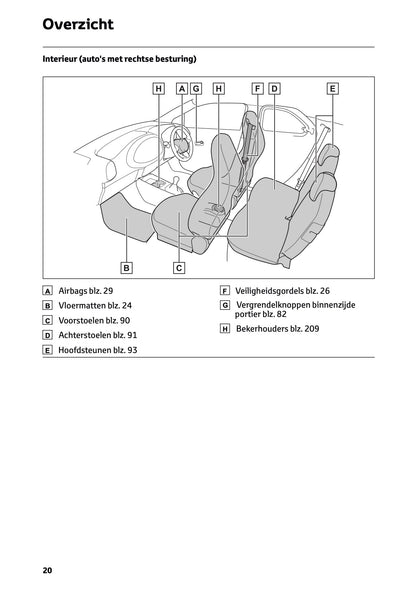 Overzicht

Interieur (auto's met rechtse besturing)

H A G H F D E

B C

A Airbags blz. 29

B Vloermatten blz. 24

C Voorstoelen blz. 90

D Achterstoelen blz. 91

E Hoofdsteunen blz. 93

F Veiligheidsgordels blz. 26

G Vergrendelknoppen binnenzijde portier blz. 82

H Bekerhouders blz. 209

20