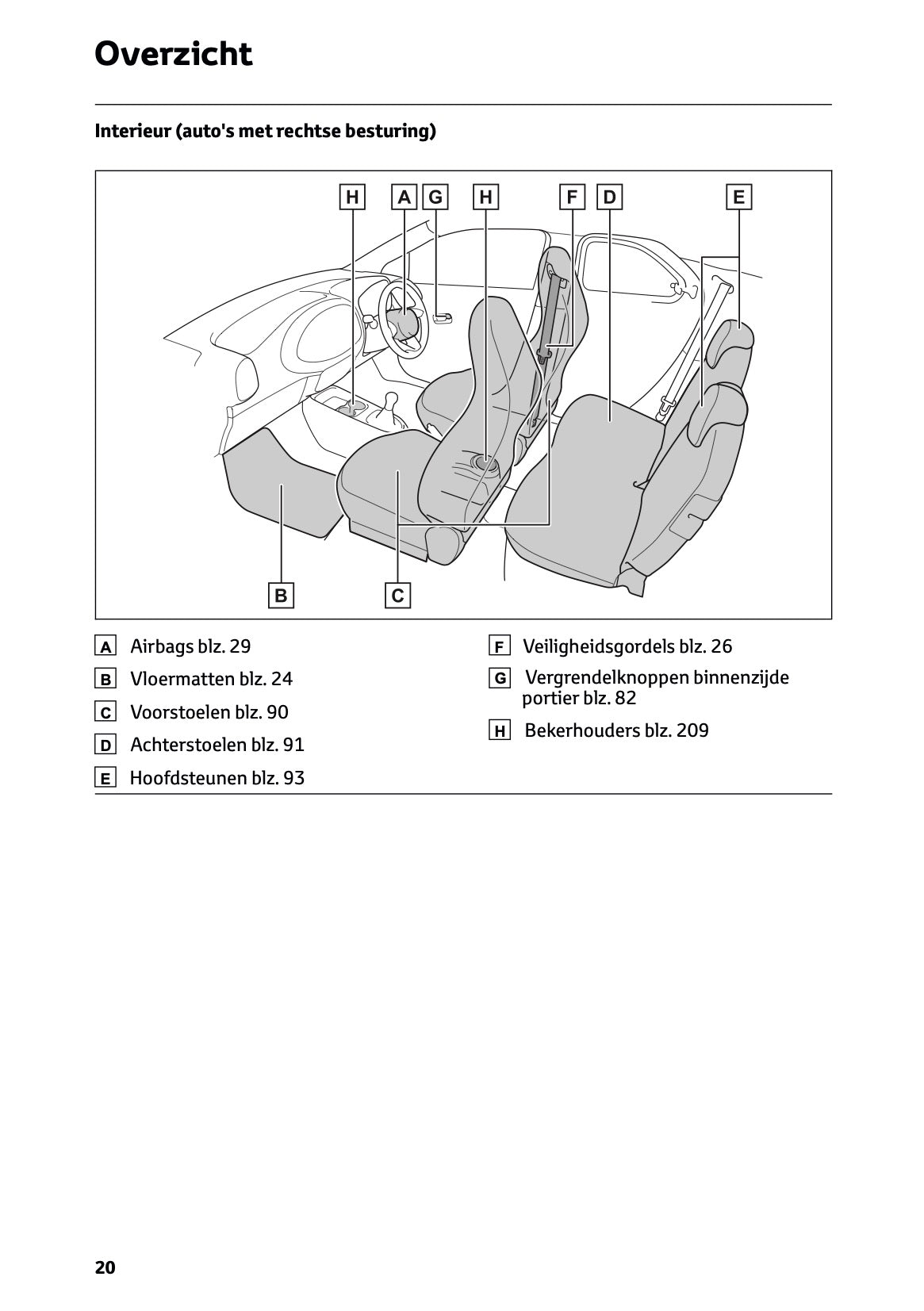 Overzicht

Interieur (auto's met rechtse besturing)

H A G H F D E

B C

A Airbags blz. 29

B Vloermatten blz. 24

C Voorstoelen blz. 90

D Achterstoelen blz. 91

E Hoofdsteunen blz. 93

F Veiligheidsgordels blz. 26

G Vergrendelknoppen binnenzijde portier blz. 82

H Bekerhouders blz. 209

20